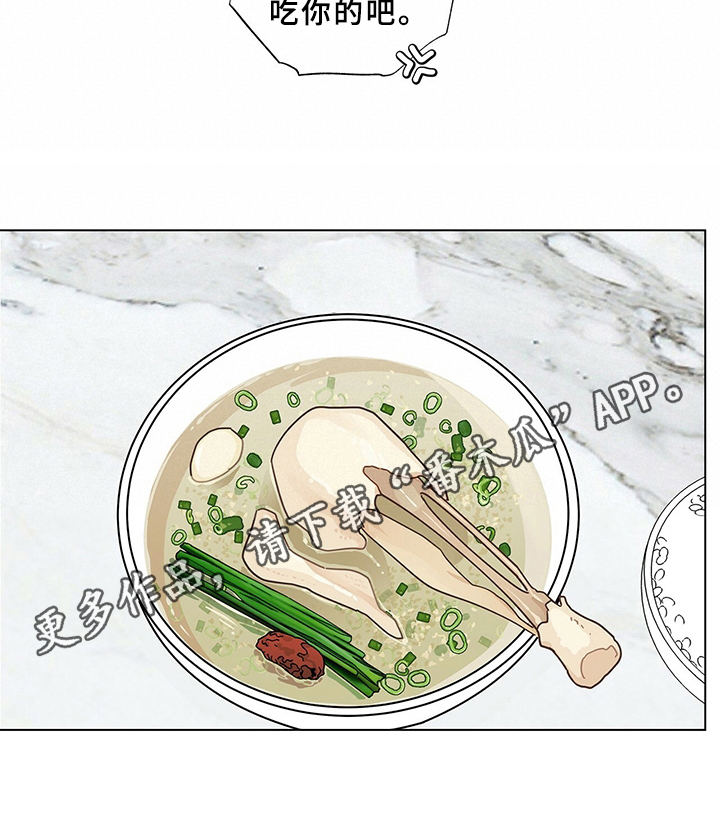 吃你的吧。

更多作品，请下载“番木瓜”APP。