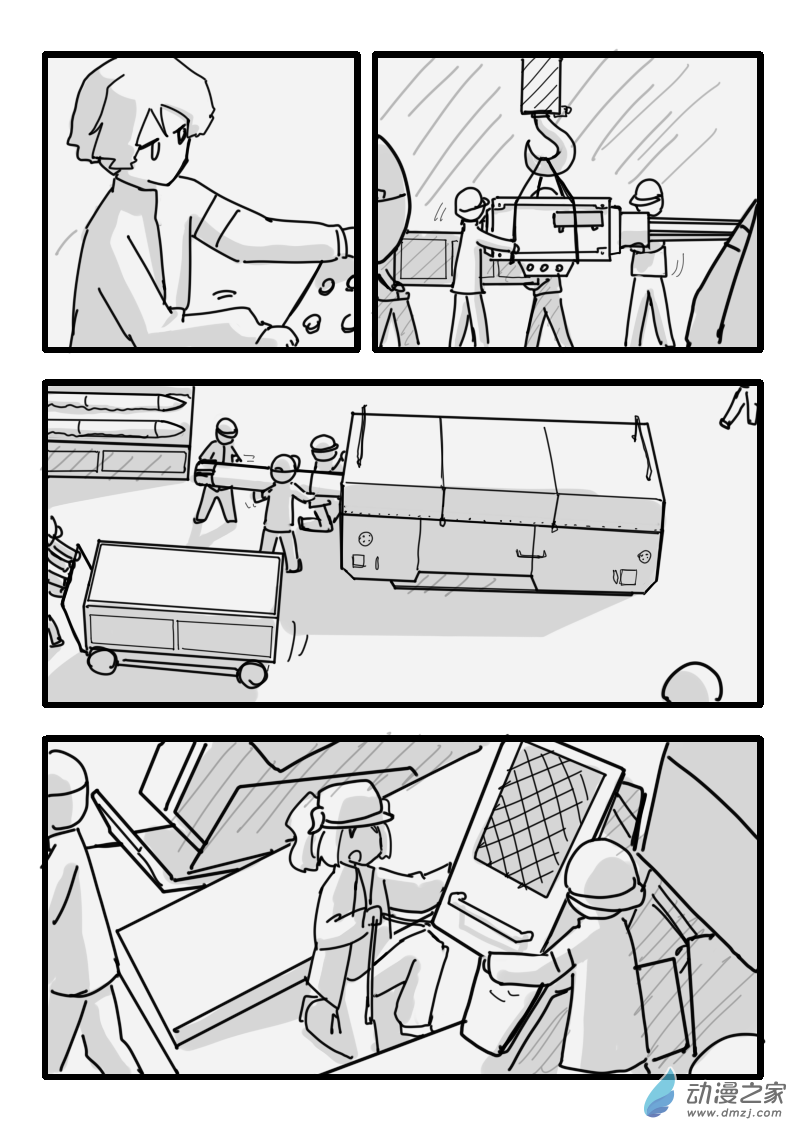 动漫之家
www.dmzj.com