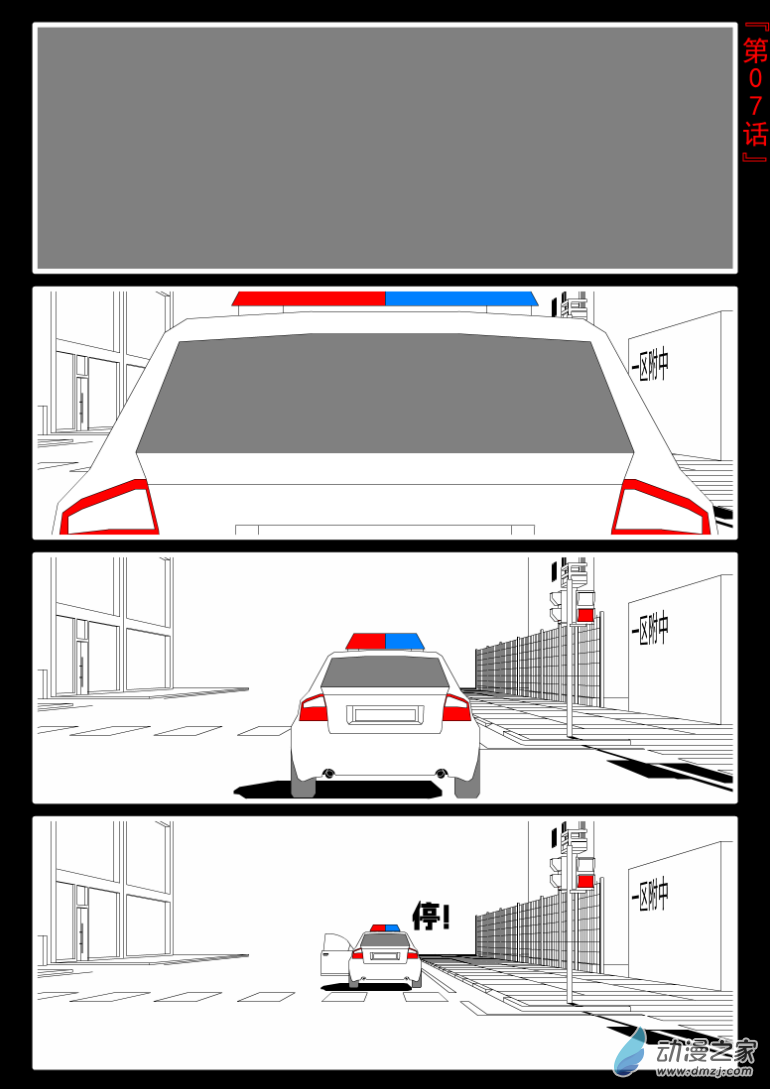 『第07话』

一区附中

一区附中

停!

一区附中

动漫之家
www.dmzj.com