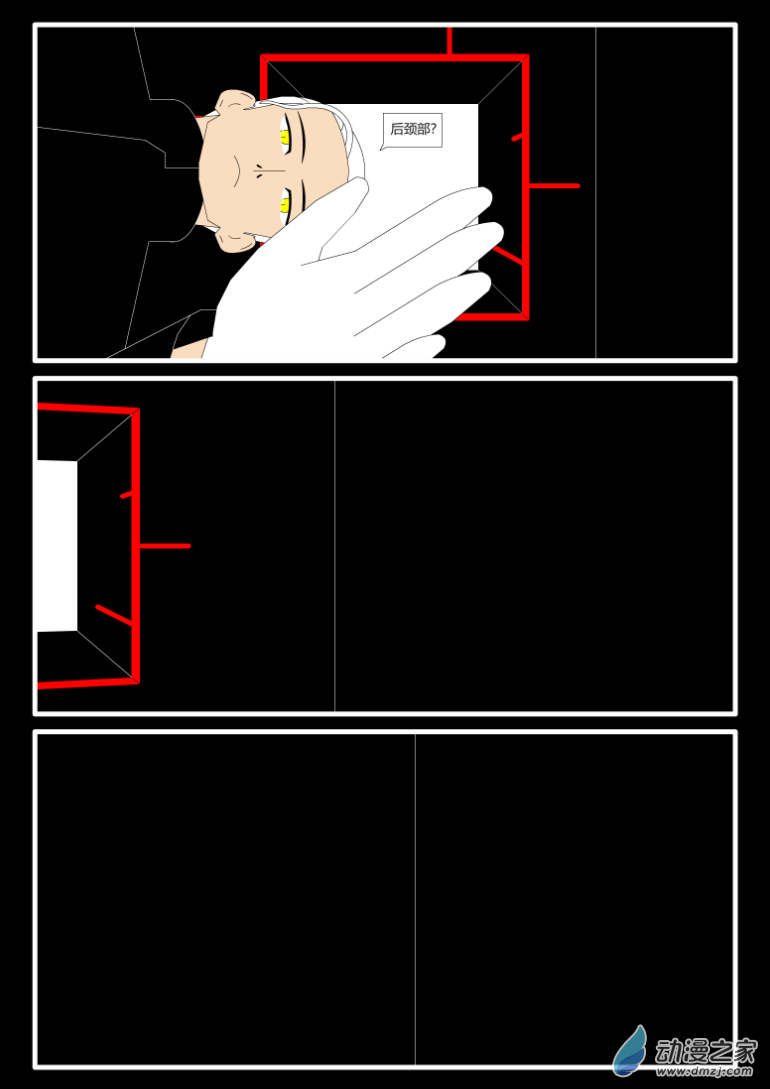 后颈部?

动漫之家
www.dmzj.com