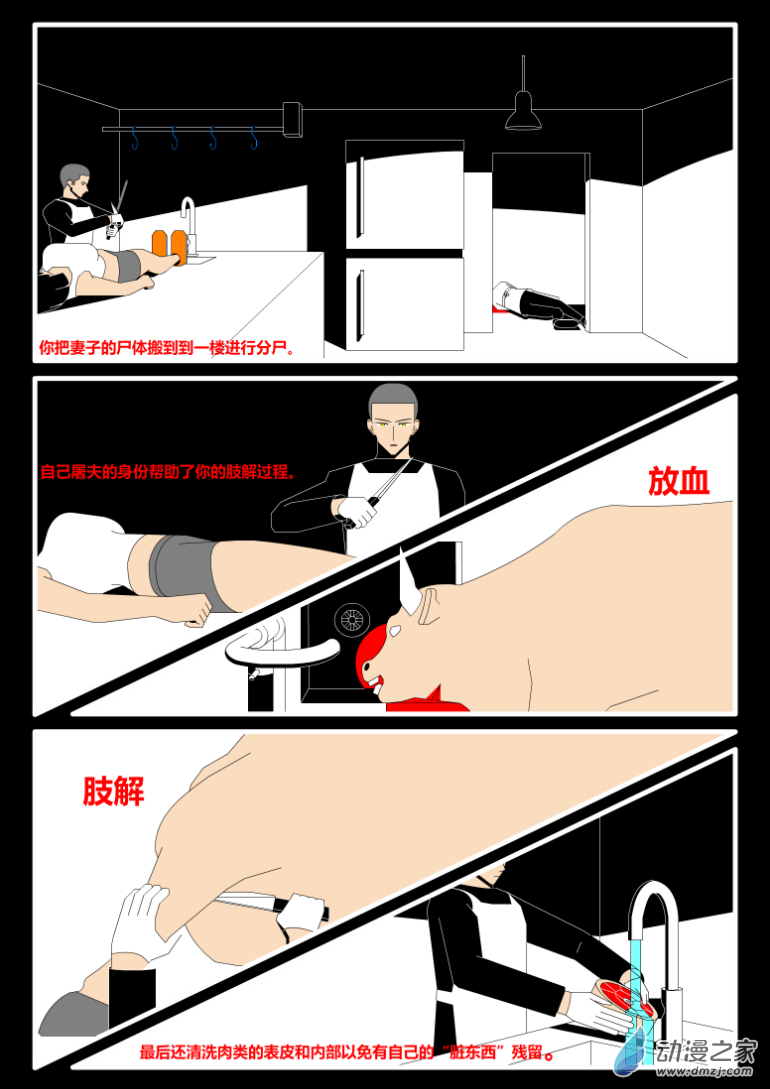 你把妻子的尸体搬到到一楼进行分尸。

自己屠夫的身份帮助了你的肢解过程。

放血

肢解

最后还清洗肉类的表皮和内部以免有自己的“脏东西”残留。

动漫之家
www.dmzj.com