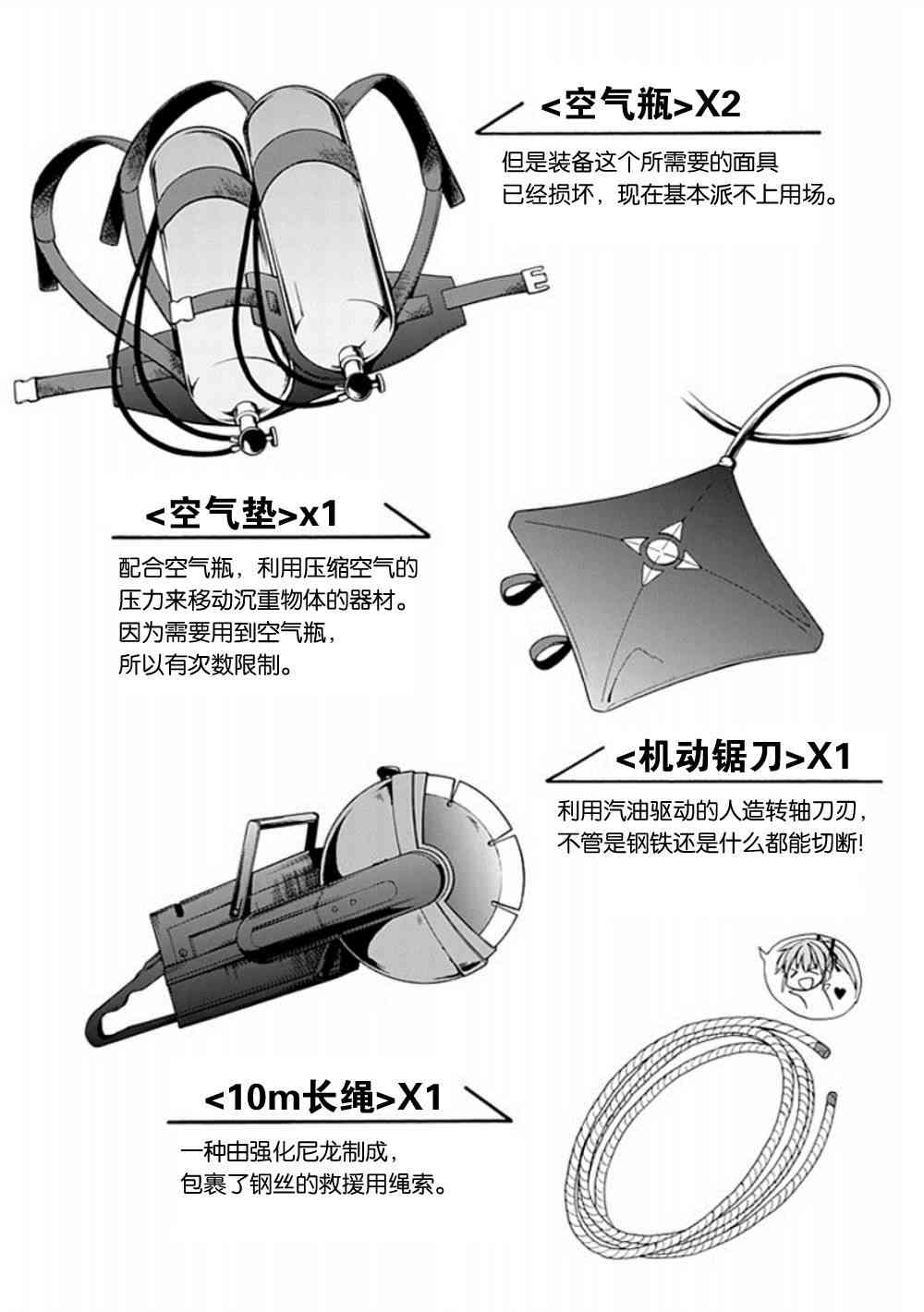 <空气瓶>X2

但是装备这个所需要的面具已经损坏，现在基本派不上用场。

<空气垫>x1

配合空气瓶，利用压缩空气的压力来移动沉重物体的器材。因为需要用到空气瓶，所以有次数限制。

<机动锯刀>X1

利用汽油驱动的人造转轴刀刃，不管是钢铁还是什么都能切断!

<10m长绳>X1

一种由强化尼龙制成，包裹了钢丝的救援用绳索。