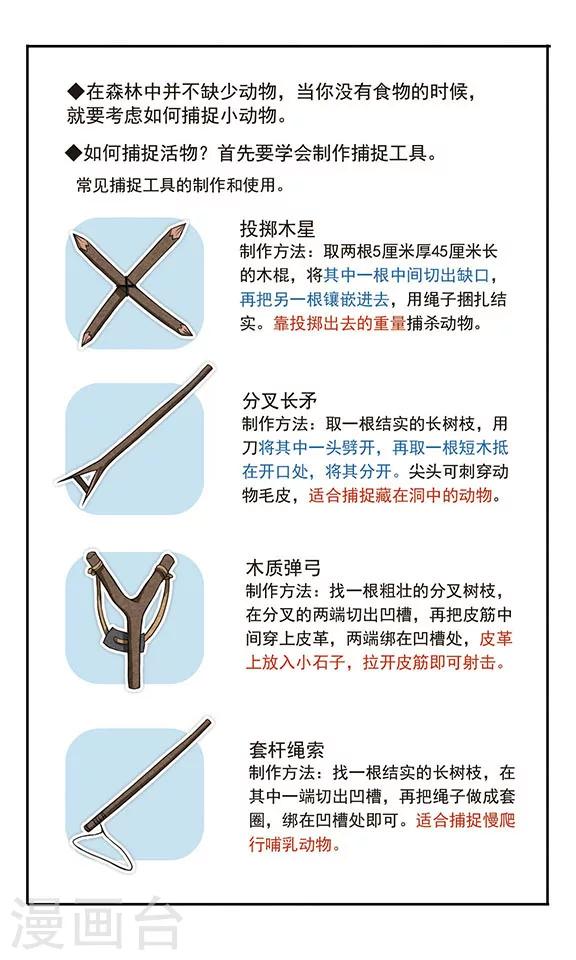 ◆在森林中并不缺少动物，当你没有食物的时候，就要考虑如何捕捉小动物。

◆如何捕捉活物？首先要学会制作捕捉工具。

常见捕捉工具的制作和使用。

投掷木星
制作方法：取两根5厘米厚45厘米长的木棍，将其中一根中间切出缺口，再把另一根镶嵌进去，用绳子捆扎结实。靠投掷出去的重量捕杀动物。

分叉长矛
制作方法：取一根结实的长树枝，用刀将其中一头劈开，再取一根短木抵在开口处，将其分开。尖头可刺穿动物毛皮，适合捕捉藏在洞中的动物。

木质弹弓
制作方法：找一根粗壮的分叉树枝，在分叉的两端切出凹槽，再把皮筋中间穿上皮革，两端绑在凹槽处，皮革上放入小石子，拉开皮筋即可射击。

套杆绳索
制作方法：找一根结实的长树枝，在其中一端切出凹槽，再把绳子做成套圈，绑在凹槽处即可。适合捕捉慢爬行哺乳动物。

漫画台