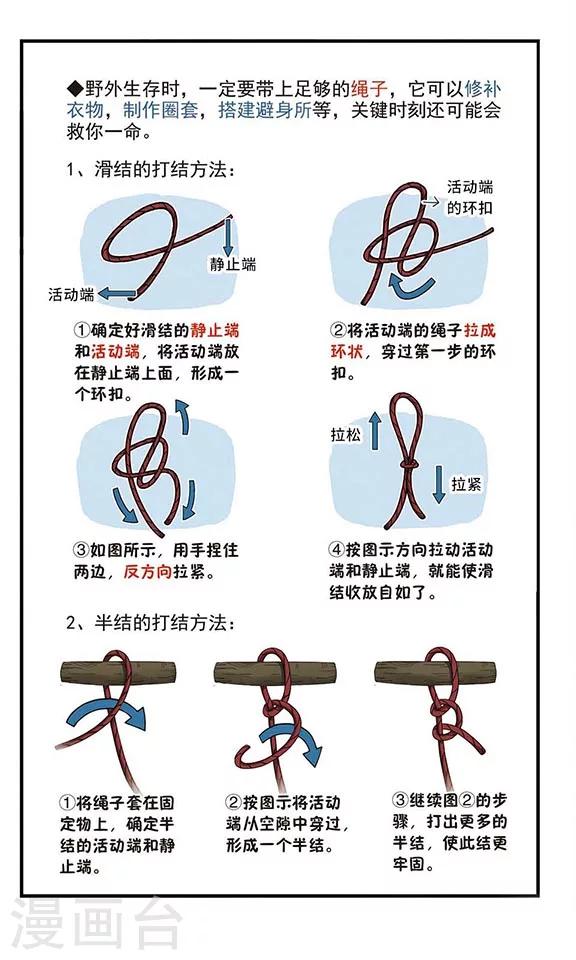 ◆野外生存时，一定要带上足够的绳子，它可以修补衣物，制作圈套，搭建避身所等，关键时刻还可能会救你一命。

1、滑结的打结方法：

静止端

活动端

①确定好滑结的静止端和活动端，将活动端放在静止端上面，形成一个环扣。

活动端的环扣

②将活动端的绳子拉成环状，穿过第一步的环扣。

③如图所示，用手捏住两边，反方向拉紧。

拉松

拉紧

④按图示方向拉动活动端和静止端，就能使滑结收放自如了。

2、半结的打结方法：

①将绳子套在固定物上，确定半结的活动端和静止端。

②按图示将活动端从空隙中穿过，形成一个半结。

③继续图②的步骤，打出更多的半结，使此结更牢固。

漫画台