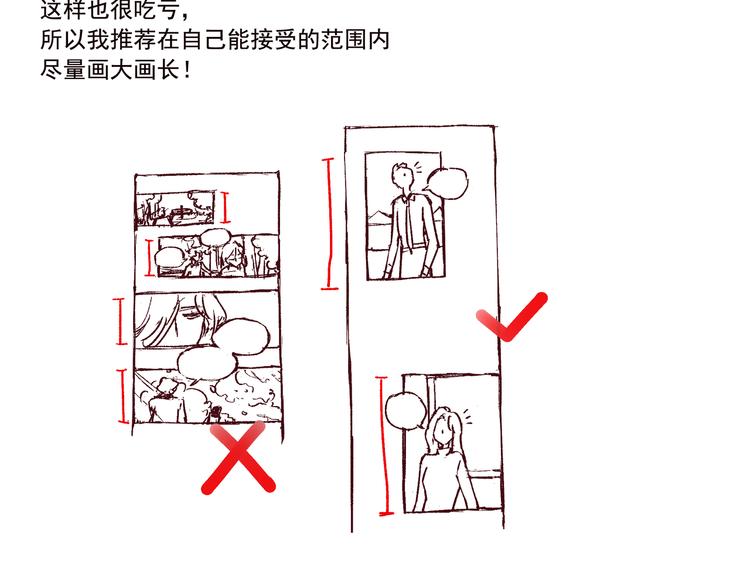 这样也很吃亏，
所以我推荐在自己能接受的范围内
尽量画大画长！