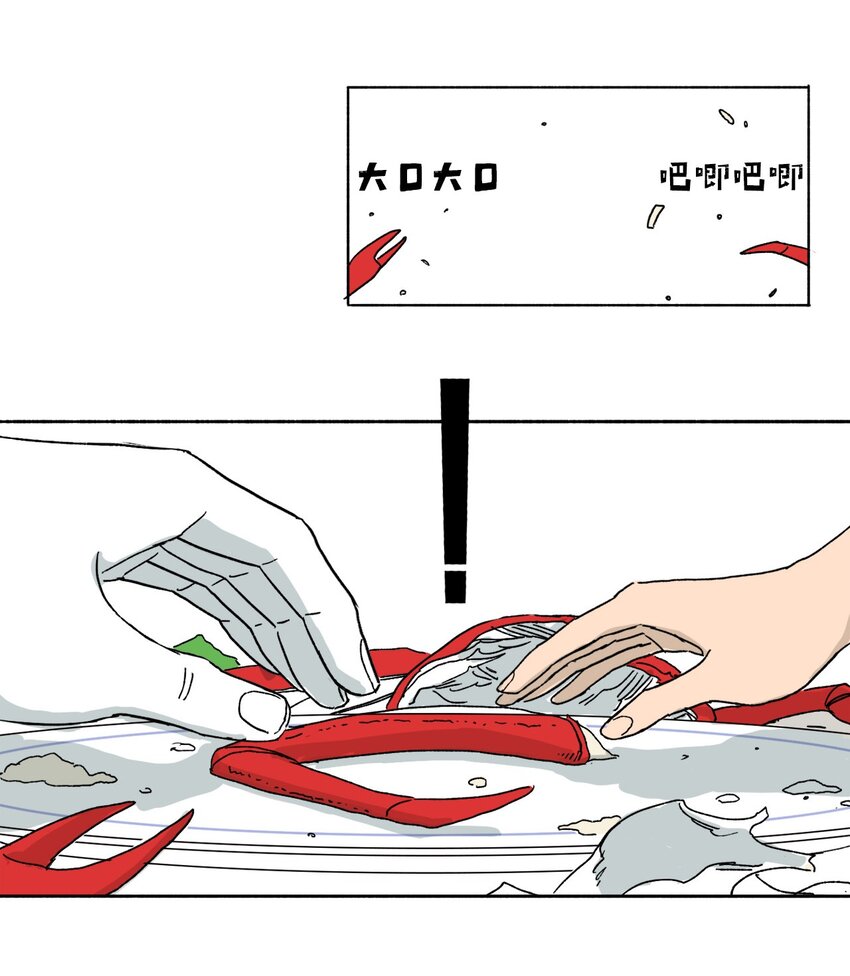 大口大口

吧唧吧唧

!