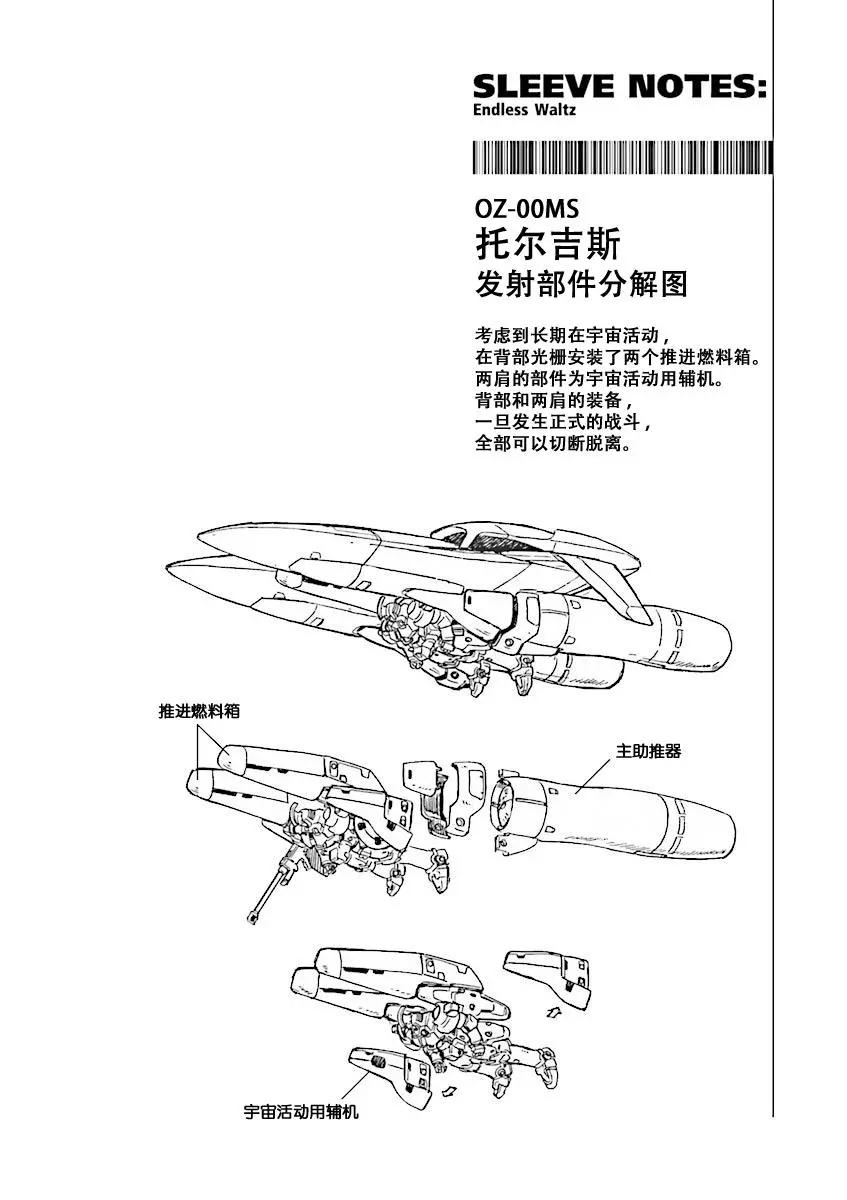 SLEEVE NOTES:
Endless Waltz

OZ-00MS
托尔吉斯
发射部件分解图

考虑到长期在宇宙活动，
在背部光栅安装了两个推进燃料箱。
两肩的部件为宇宙活动用辅机。
背部和两肩的装备，
一旦发生正式的战斗，
全部可以切断脱离。

推进燃料箱

主助推器

宇宙活动用辅机