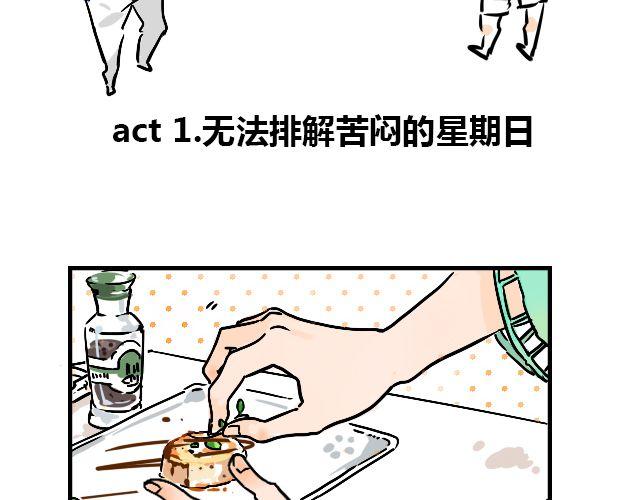 act 1.无法排解苦闷的星期日