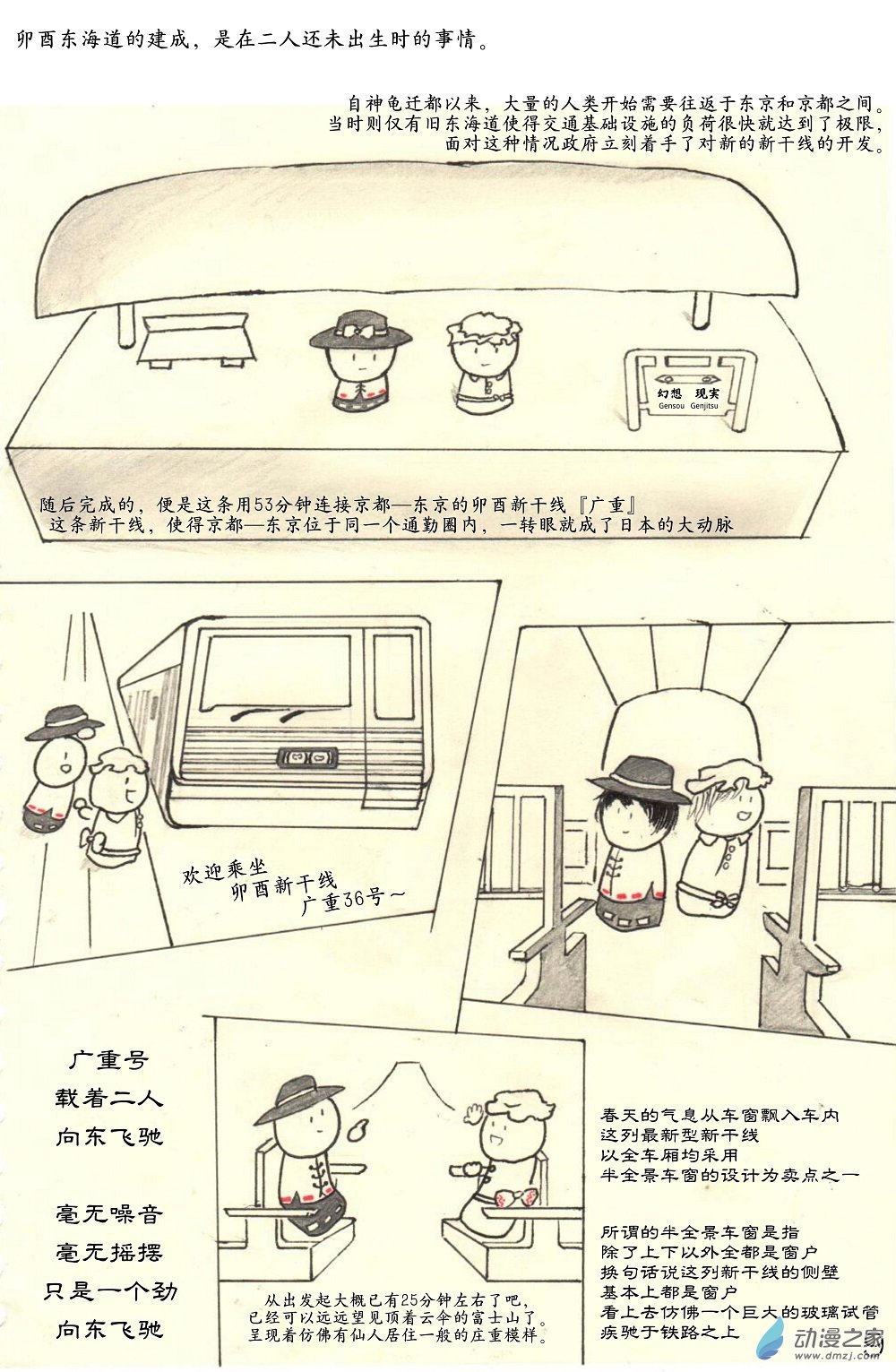 卯酉东海道的建成，是在二人还未出生时的事情。

自神龟迁都以来，大量的人类开始需要往返于东京和京都之间。
当时则仅有旧东海道使得交通基础设施的负荷很快就达到了极限，
面对这种情况政府立刻着手了对新的新干线的开发。

幻想 现实
Gensou Genjitsu

随后完成的，便是这条用53分钟连接京都—东京的卯酉新干线『广重』
这条新干线，使得京都—东京位于同一个通勤圈内，一转眼就成了日本的大动脉

欢迎乘坐
卯酉新干线
广重36号～

广重号
载着二人
向东飞驰

毫无噪音
毫无摇摆
只是一个劲
向东飞驰

从出发起大概已有25分钟左右了吧，
已经可以远远望见顶着云伞的富士山了。
呈现着仿佛有仙人居住一般的庄重模样。

春天的气息从车窗飘入车内
这列最新型新干线
以全车厢均采用
半全景车窗的设计为卖点之一

所谓的半全景车窗是指
除了上下以外全都是窗户
换句话说这列新干线的侧壁
基本上都是窗户
看上去仿佛一个巨大的玻璃试管
疾驰于铁路之上

动漫之家
www.dmzj.com