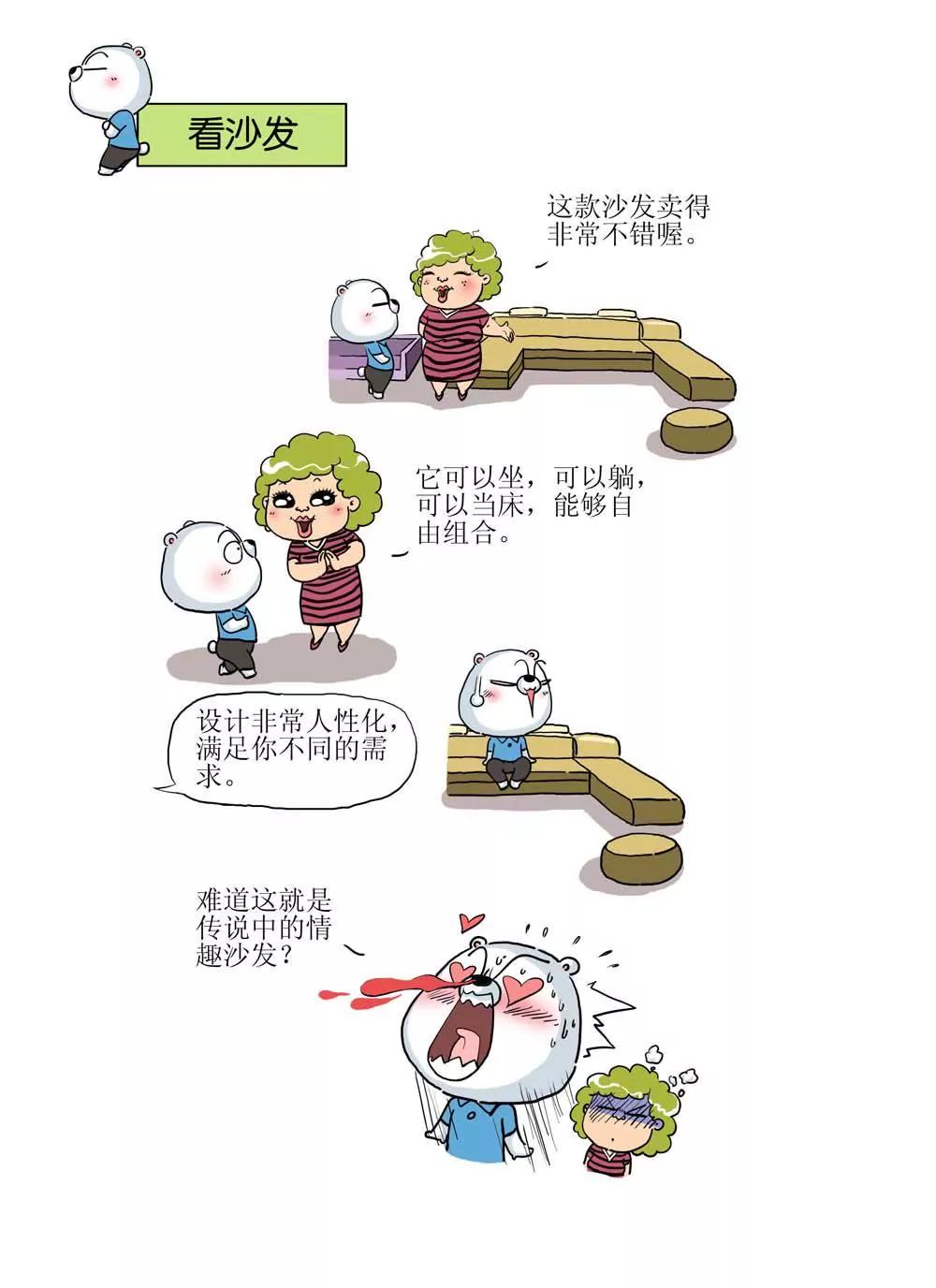 看沙发

这款沙发卖得非常不错喔。

它可以坐，可以躺，可以当床，能够自由组合。

设计非常人性化，满足你不同的需求。

难道这就是传说中的情趣沙发？