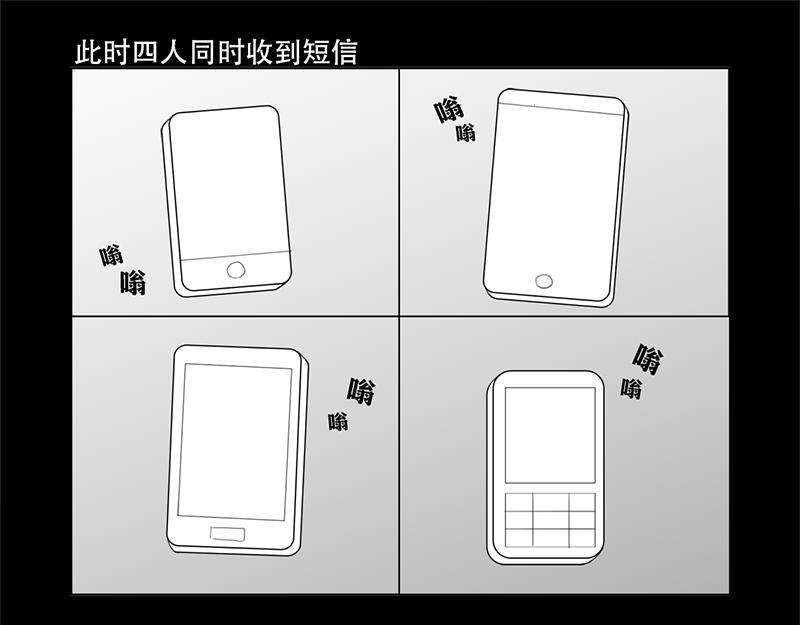 此时四人同时收到短信

嗡
嗡

嗡
嗡

嗡
嗡

嗡
嗡