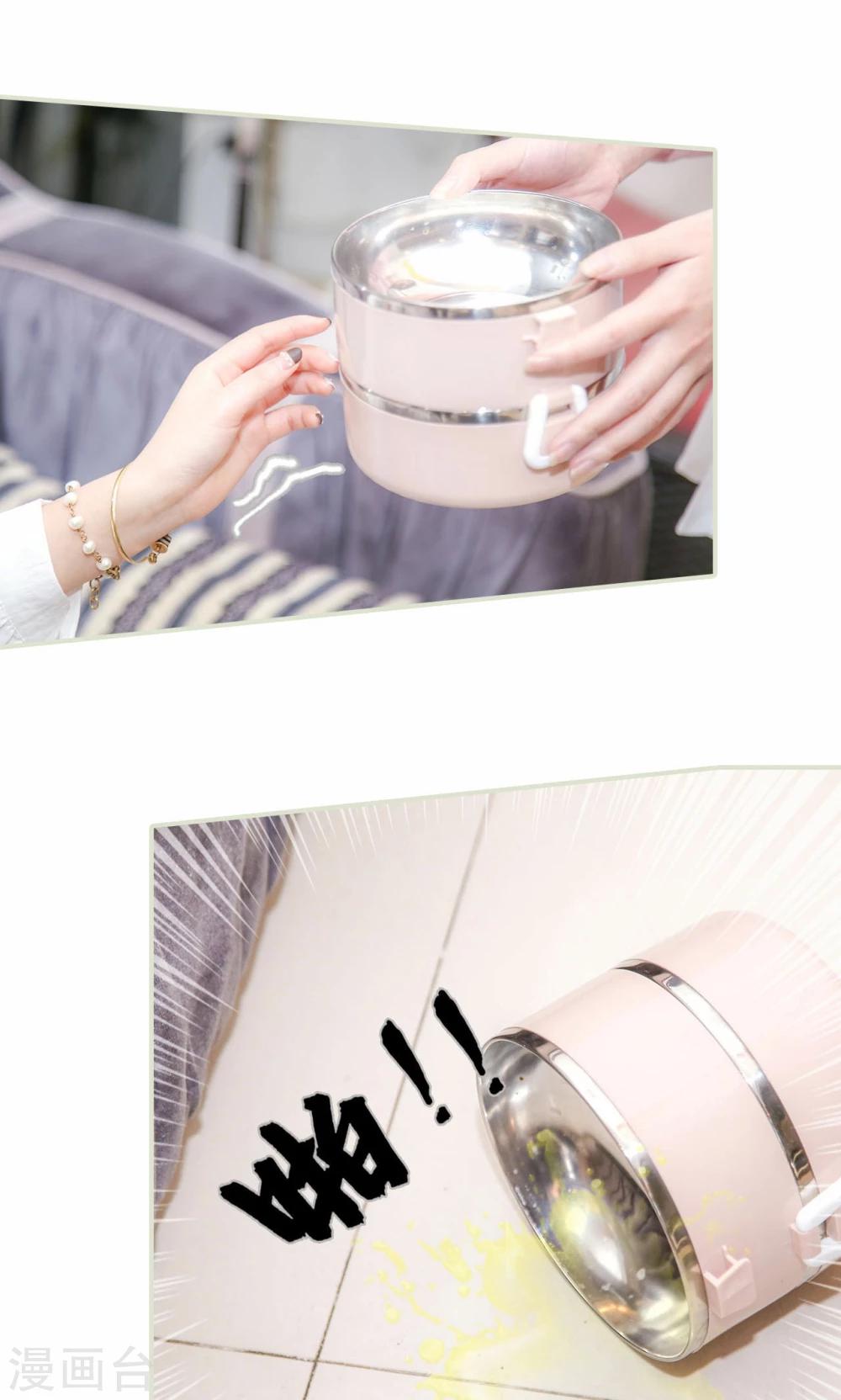 啪！！

漫画台