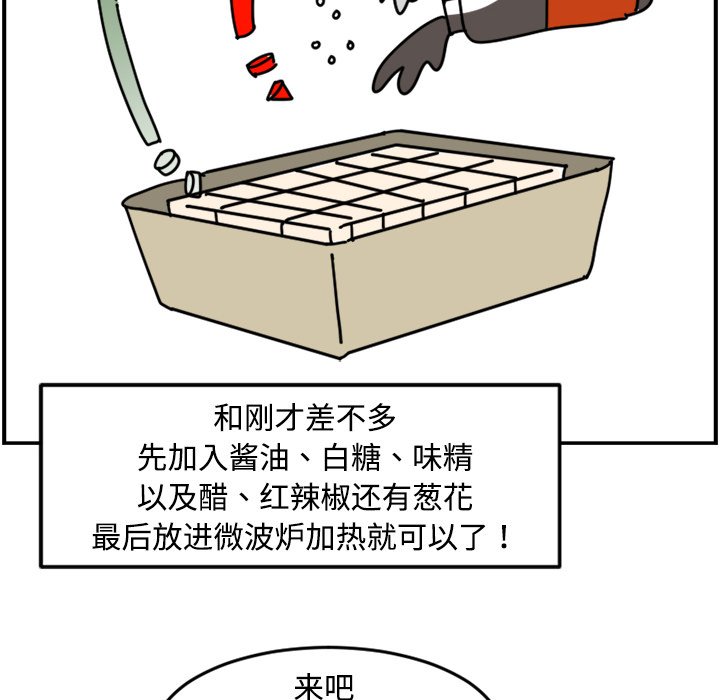 和刚才差不多
先加入酱油、白糖、味精
以及醋、红辣椒还有葱花
最后放进微波炉加热就可以了！

来吧