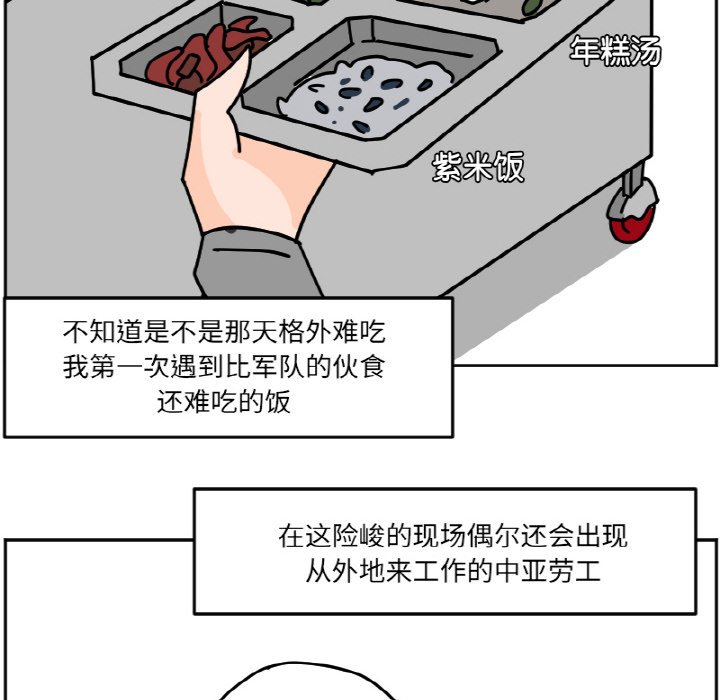 年糕汤

紫米饭

不知道是不是那天格外难吃
我第一次遇到比军队的伙食
还难吃的饭

在这险峻的现场偶尔还会出现
从外地来工作的中亚劳工