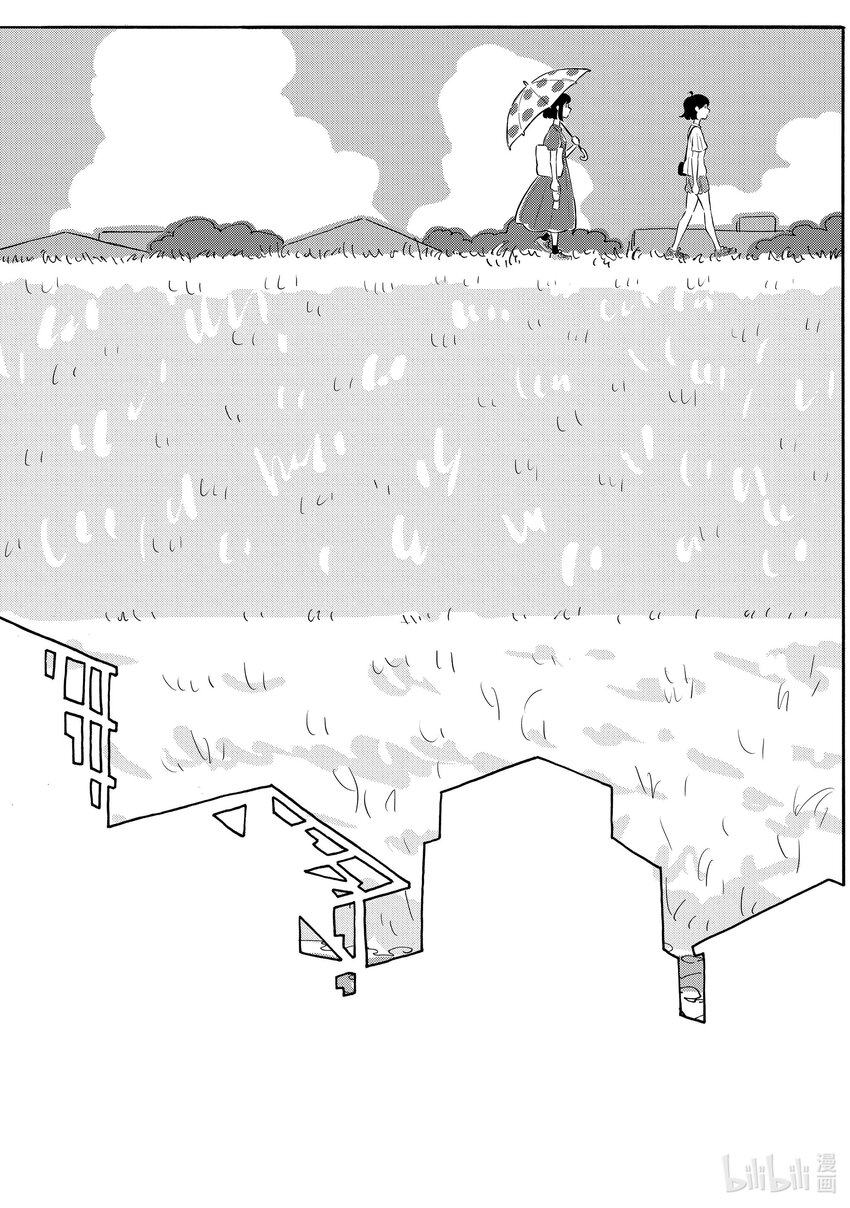 bilibili 漫画