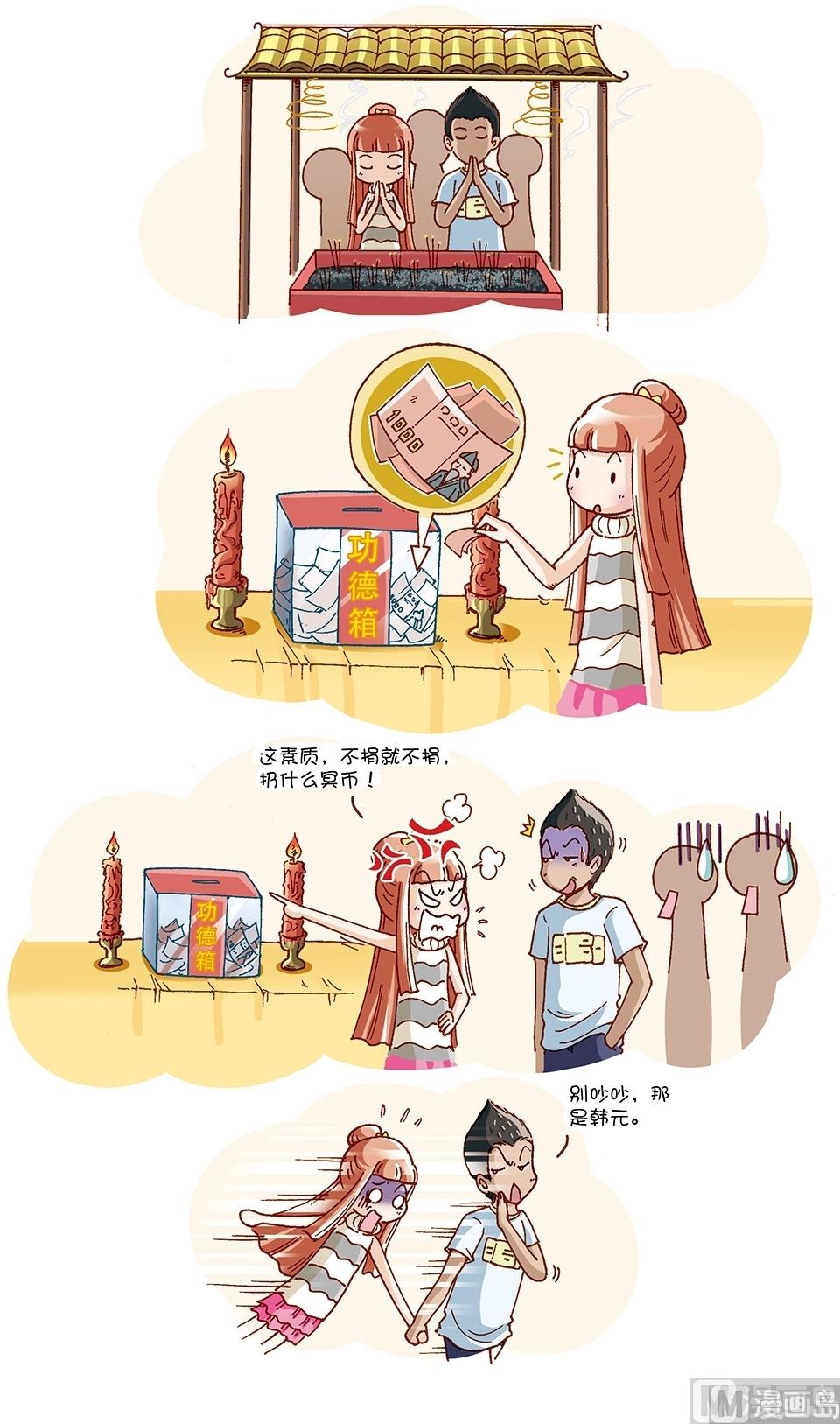 功德箱

这素质，不捐就不捐，扔什么冥币！

功德箱

别吵吵，那是韩元。

漫画岛