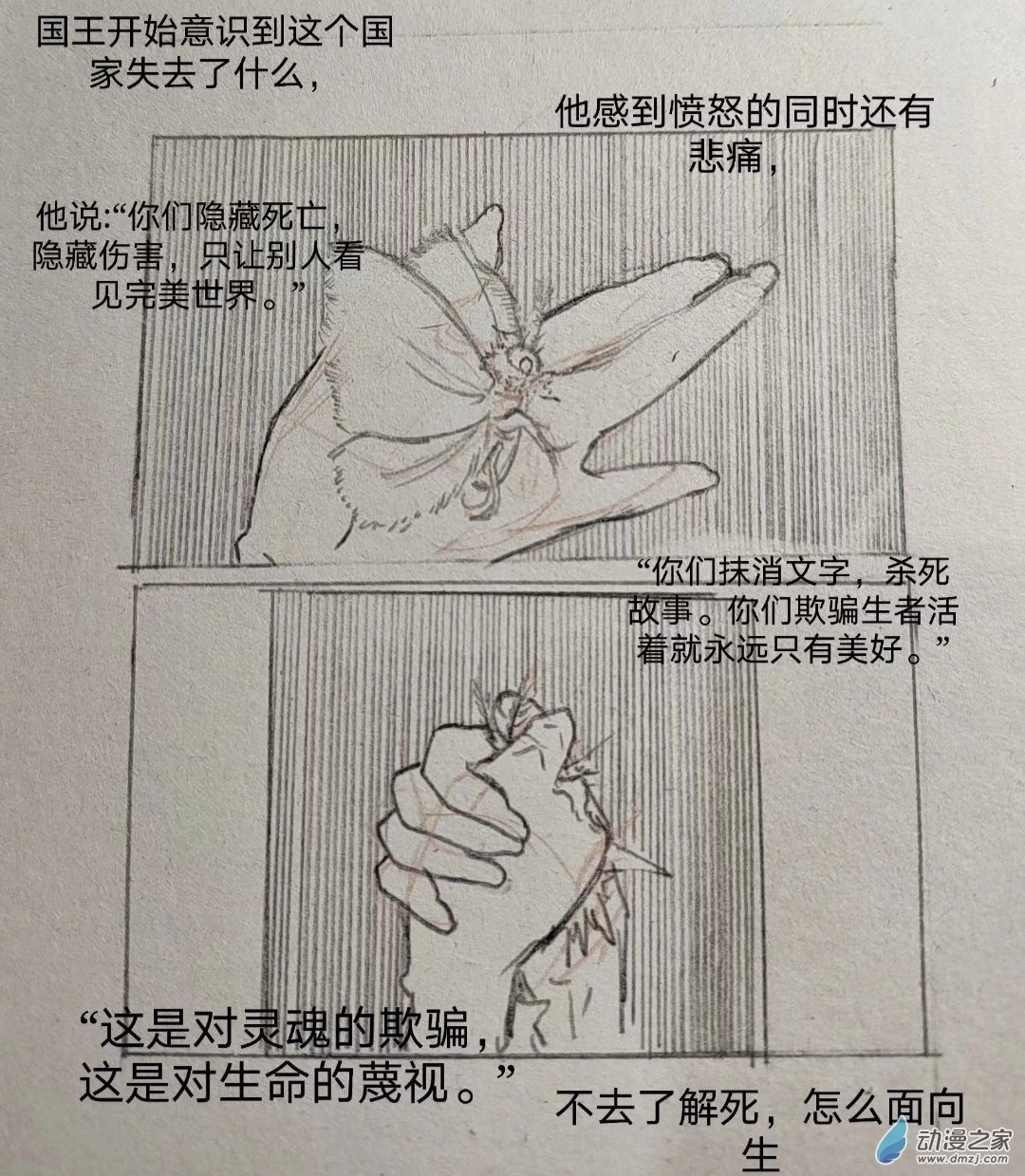 国王开始意识到这个国家失去了什么，

他感到愤怒的同时还有悲痛，

他说:“你们隐藏死亡，隐藏伤害，只让别人看见完美世界。”

“你们抹消文字，杀死故事。你们欺骗生者活着就永远只有美好。”

“这是对灵魂的欺骗，这是对生命的蔑视。”

不去了解死，怎么面向生

动漫之家
www.dmzj.com