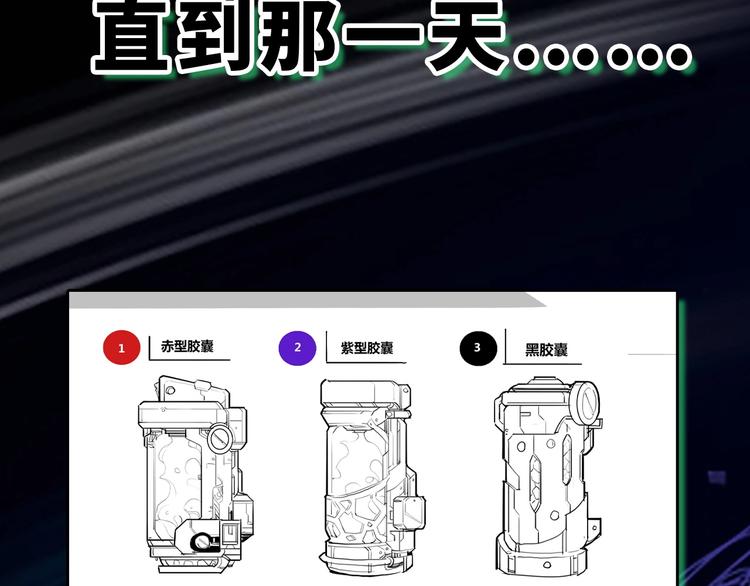 直到那一天……

1 赤型胶囊

2 紫型胶囊

3 黑胶囊