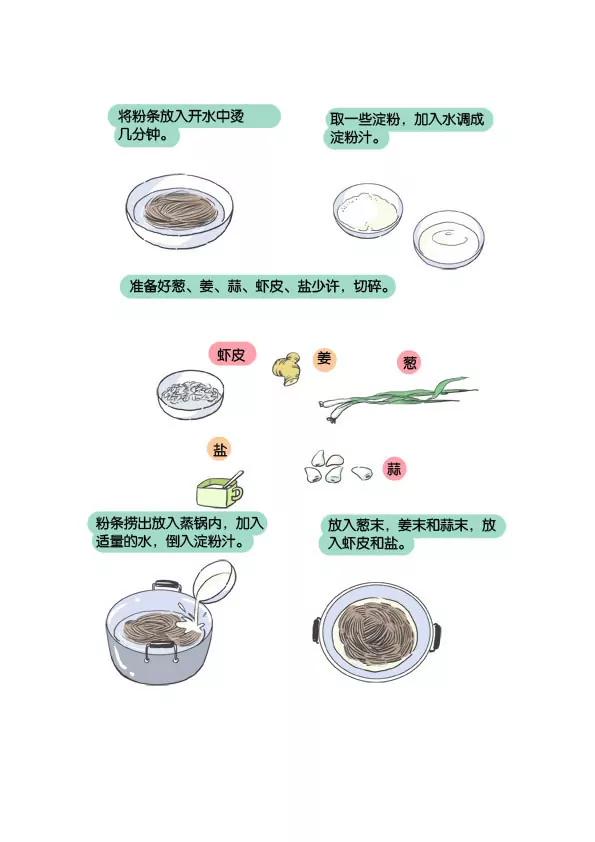 将粉条放入开水中烫几分钟。

取一些淀粉，加入水调成淀粉汁。

准备好葱、姜、蒜、虾皮、盐少许，切碎。

虾皮

姜

葱

盐

蒜

粉条捞出放入蒸锅内，加入适量的水，倒入淀粉汁。

放入葱末，姜末和蒜末，放入虾皮和盐。