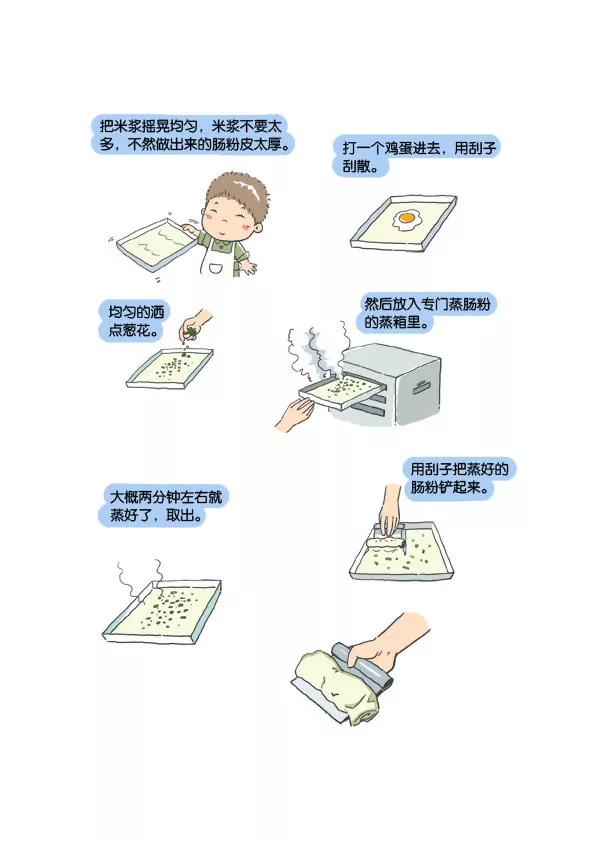 把米浆摇晃均匀，米浆不要太多，不然做出来的肠粉皮太厚。

打一个鸡蛋进去，用刮子刮散。

均匀的洒点葱花。

然后放入专门蒸肠粉的蒸箱里。

大概两分钟左右就蒸好了，取出。

用刮子把蒸好的肠粉铲起来。