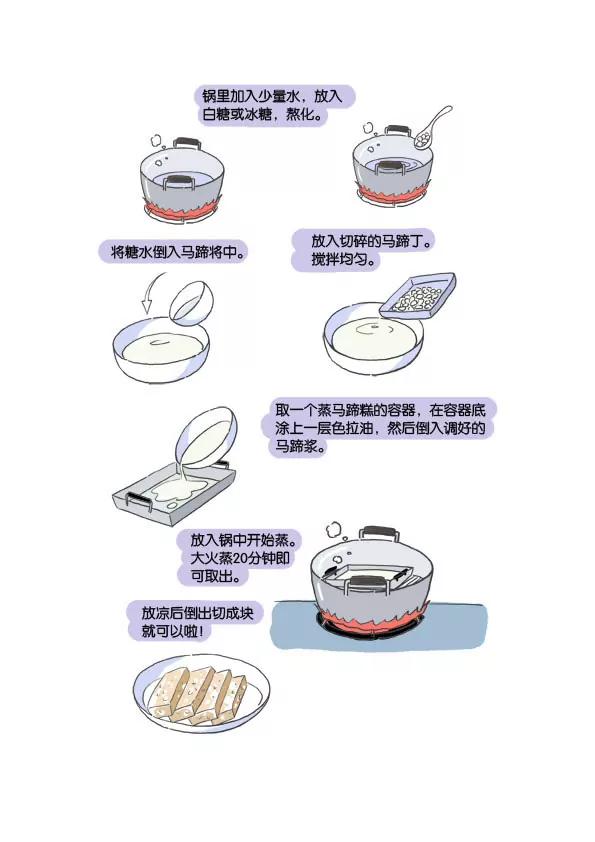 锅里加入少量水，放入白糖或冰糖，熬化。

将糖水倒入马蹄将中。

放入切碎的马蹄丁。搅拌均匀。

取一个蒸马蹄糕的容器，在容器底涂上一层色拉油，然后倒入调好的马蹄浆。

放入锅中开始蒸。大火蒸20分钟即可取出。

放凉后倒出切成块就可以啦！