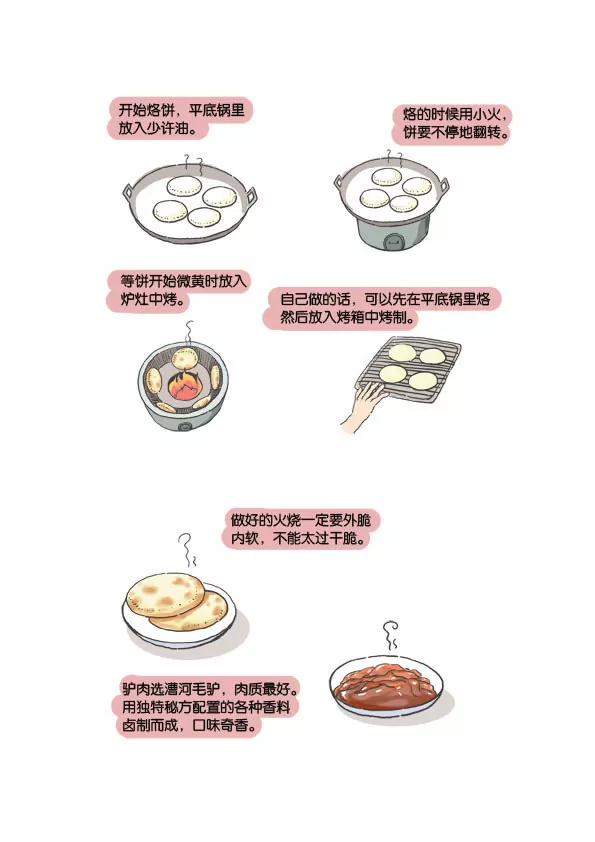 开始烙饼，平底锅里放入少许油。

烙的时候用小火，饼要不停地翻转。

等饼开始微黄时放入炉灶中烤。

自己做的话，可以先在平底锅里烙然后放入烤箱中烤制。

做好的火烧一定要外脆内软，不能太过干脆。

驴肉选漕河毛驴，肉质最好。用独特秘方配置的各种香料卤制而成，口味奇香。