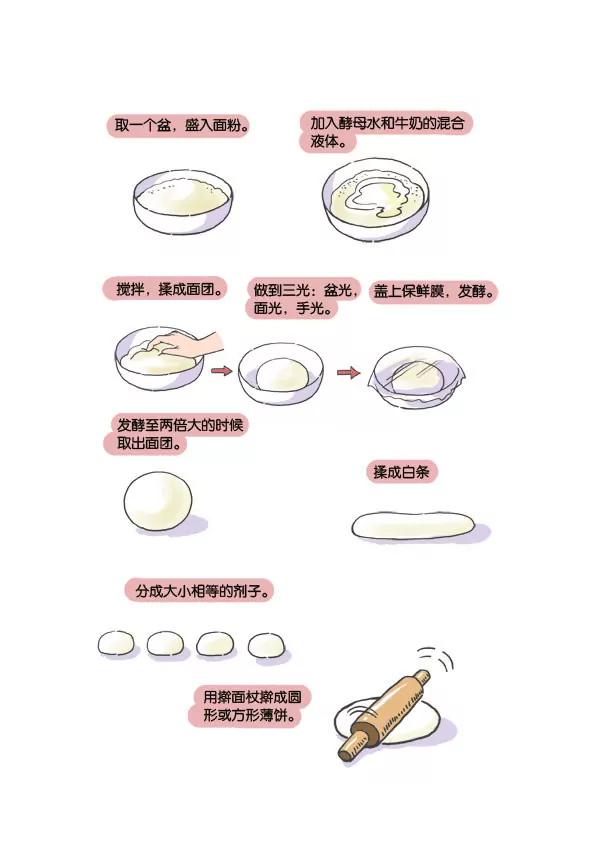 取一个盆，盛入面粉。

加入酵母水和牛奶的混合液体。

搅拌，揉成面团。

做到三光：盆光，面光，手光。

盖上保鲜膜，发酵。

发酵至两倍大的时候取出面团。

揉成白条

分成大小相等的剂子。

用擀面杖擀成圆形或方形薄饼。