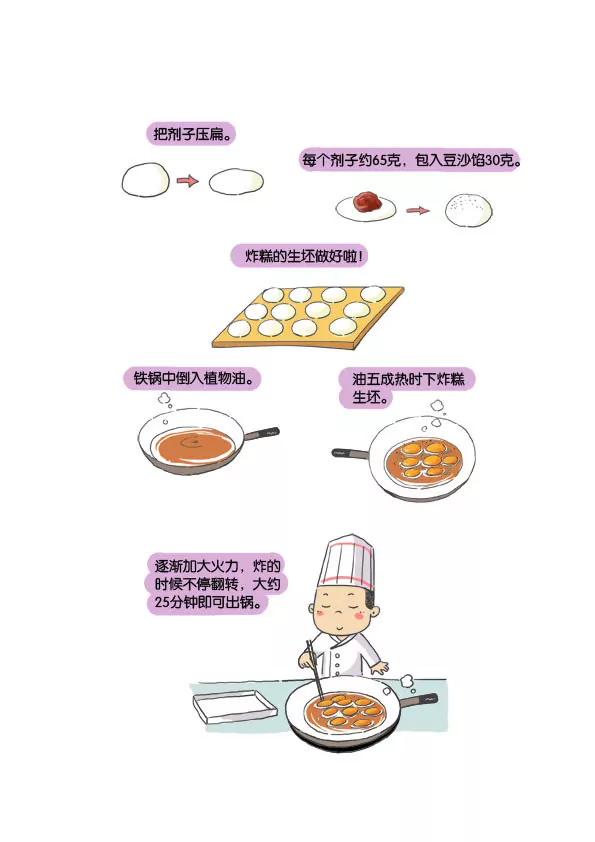 把剂子压扁。

每个剂子约65克，包入豆沙馅30克。

炸糕的生坯做好啦！

铁锅中倒入植物油。

油五成热时下炸糕生坯。

逐渐加大火力，炸的时候不停翻转，大约25分钟即可出锅。