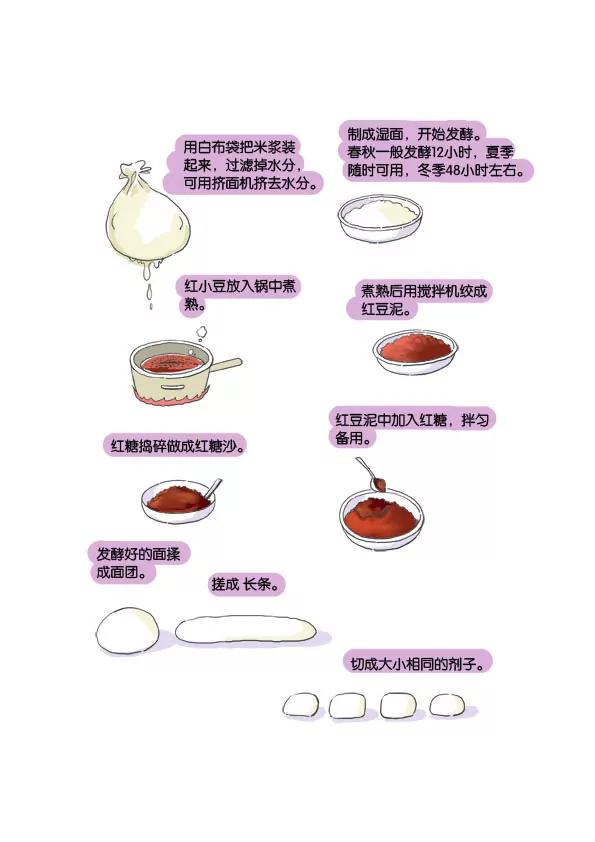 用白布袋把米浆装起来，过滤掉水分，可用挤面机挤去水分。

制成湿面，开始发酵。春秋一般发酵12小时，夏季随时可用，冬季48小时左右。

红小豆放入锅中煮熟。

煮熟后用搅拌机绞成红豆泥。

红糖捣碎做成红糖沙。

红豆泥中加入红糖，拌匀备用。

发酵好的面揉成面团。

搓成 长条。

切成大小相同的剂子。