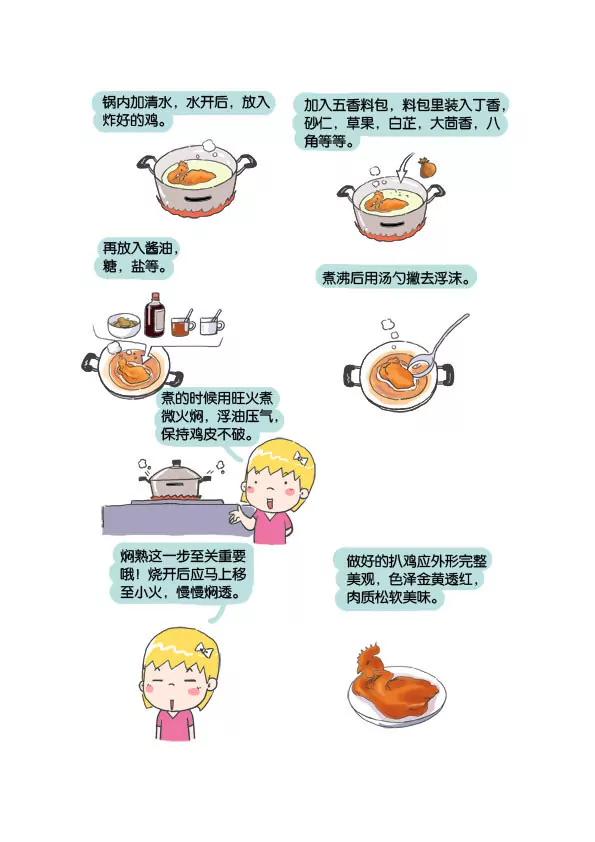 锅内加清水，水开后，放入炸好的鸡。

加入五香料包，料包里装入丁香，砂仁，草果，白芷，大茴香，八角等等。

再放入酱油，糖，盐等。

煮沸后用汤勺撇去浮沫。

煮的时候用旺火煮微火焖，浮油压气，保持鸡皮不破。

焖熟这一步至关重要哦！烧开后应马上移至小火，慢慢焖透。

做好的扒鸡应外形完整美观，色泽金黄透红，肉质松软美味。