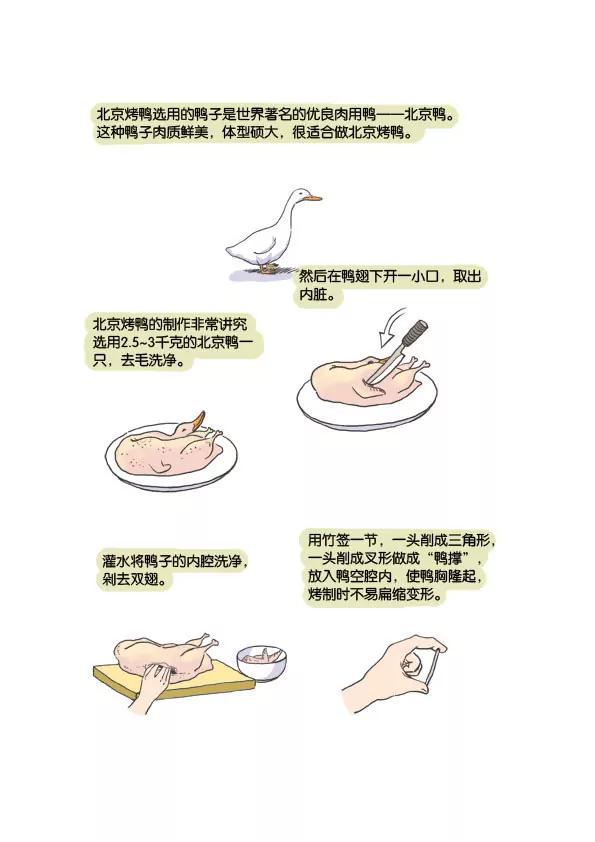 北京烤鸭选用的鸭子是世界著名的优良肉用鸭——北京鸭。这种鸭子肉质鲜美，体型硕大，很适合做北京烤鸭。

然后在鸭翅下开一小口，取出内脏。

北京烤鸭的制作非常讲究选用2.5~3千克的北京鸭一只，去毛洗净。

灌水将鸭子的内腔洗净，剁去双翅。

用竹签一节，一头削成三角形，一头削成叉形做成“鸭撑”，放入鸭空腔内，使鸭胸隆起，烤制时不易扁缩变形。