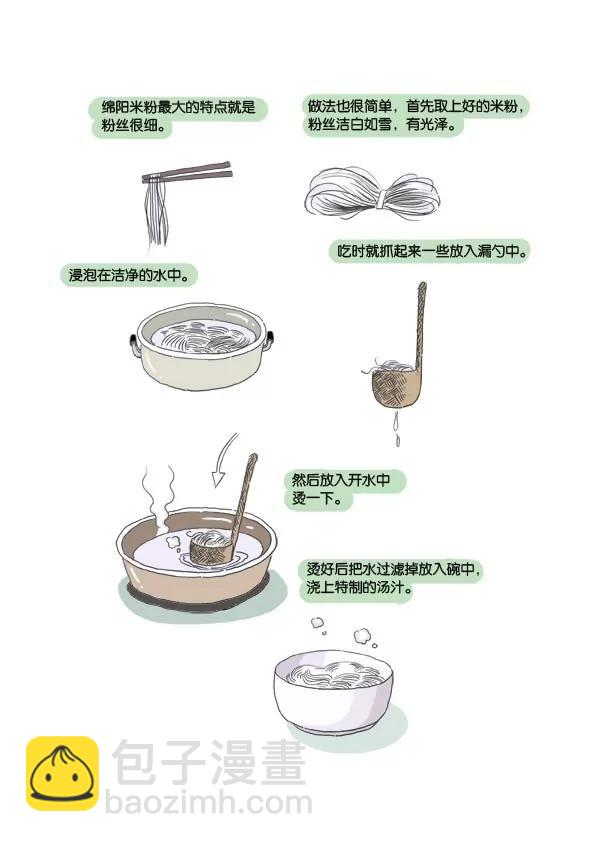 绵阳米粉最大的特点就是粉丝很细。

做法也很简单，首先取上好的米粉，粉丝洁白如雪，有光泽。

浸泡在洁净的水中。

吃时就抓起来一些放入漏勺中。

然后放入开水中烫一下。

烫好后把水过滤掉放入碗中，浇上特制的汤汁。

包子漫畫
baozimh.com