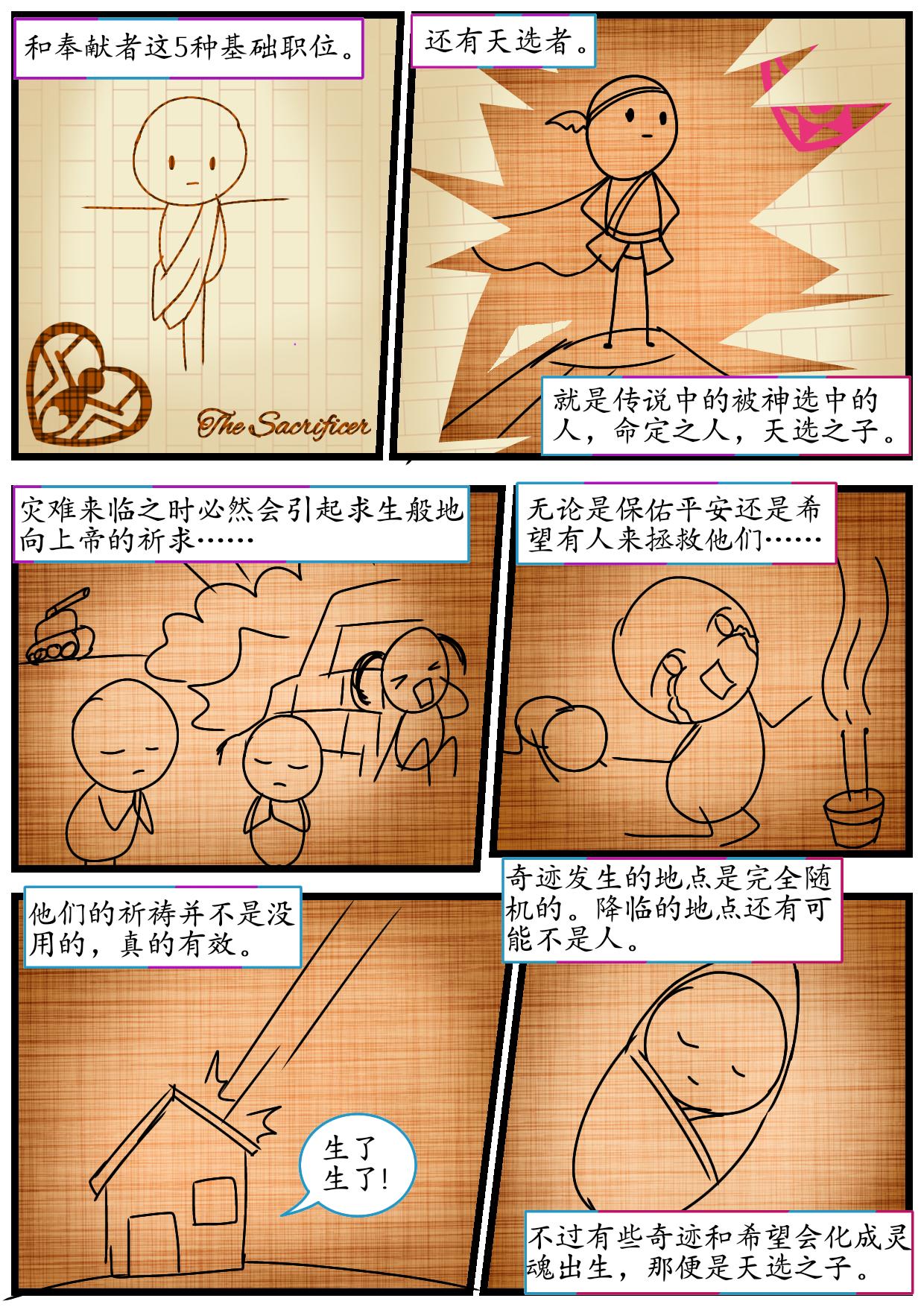 和奉献者这5种基础职位。

The Sacrificer

还有天选者。

就是传说中的被神选中的人，命定之人，天选之子。

灾难来临之时必然会引起求生般地向上帝的祈求……

无论是保佑平安还是希望有人来拯救他们……

他们的祈祷并不是没用的，真的有效。

生了生了!

奇迹发生的地点是完全随机的。降临的地点还有可能不是人。

不过有些奇迹和希望会化成灵魂出生，那便是天选之子。