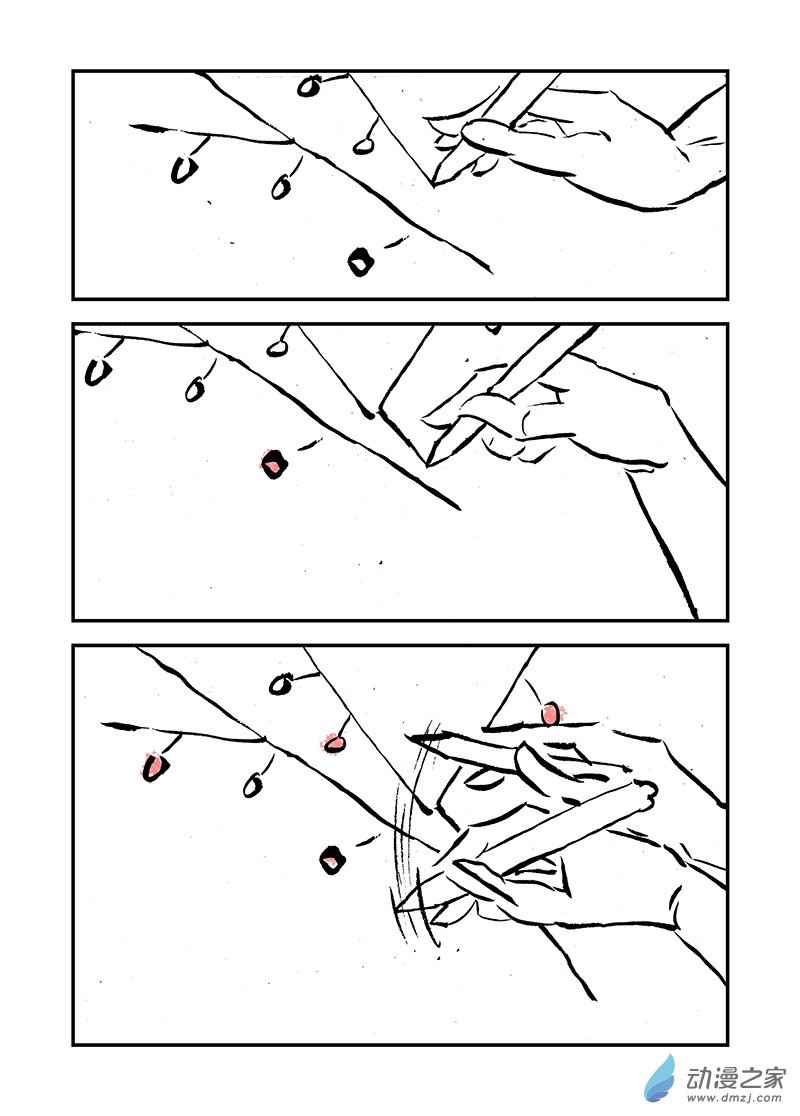 动漫之家
www.dmzj.com