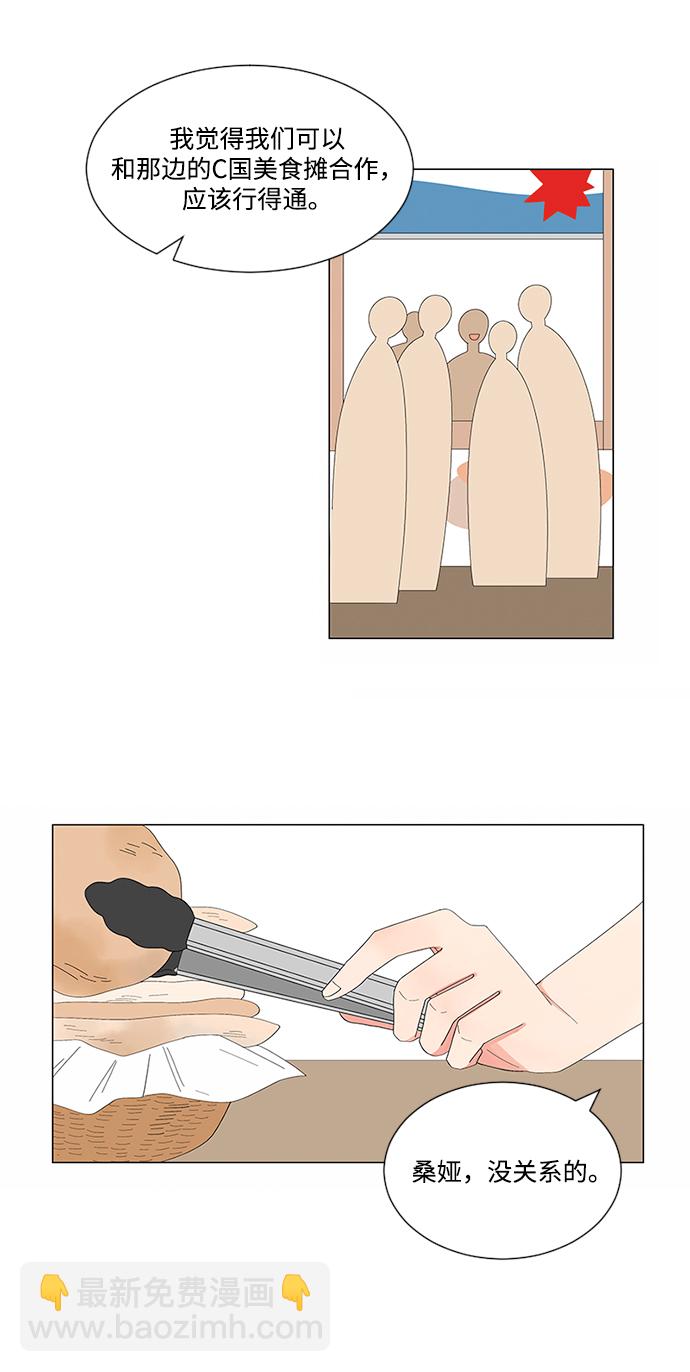 我觉得我们可以和那边的C国美食摊合作，应该行得通。

桑娅，没关系的。

👇最新免费漫画👇
www.baozimh.com