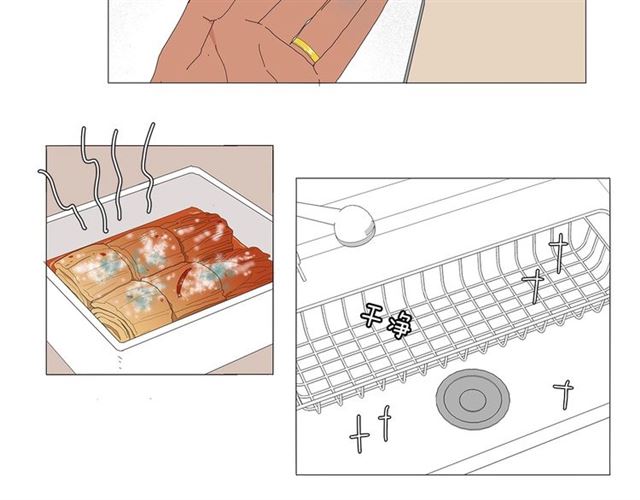 干净