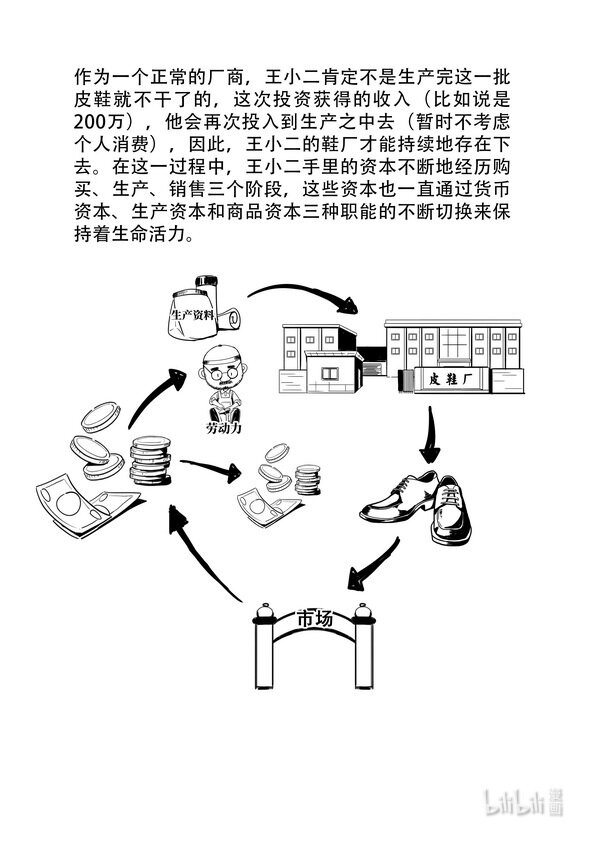 作为一个正常的厂商，王小二肯定不是生产完这一批皮鞋就不干了的，这次投资获得的收入（比如说是200万），他会再次投入到生产之中去（暂时不考虑个人消费），因此，王小二的鞋厂才能持续地存在下去。在这一过程中，王小二手里的资本不断地经历购买、生产、销售三个阶段，这些资本也一直通过货币资本、生产资本和商品资本三种职能的不断切换来保持着生命活力。

生产资料

劳动力

皮鞋厂

市场

bilibili 漫画