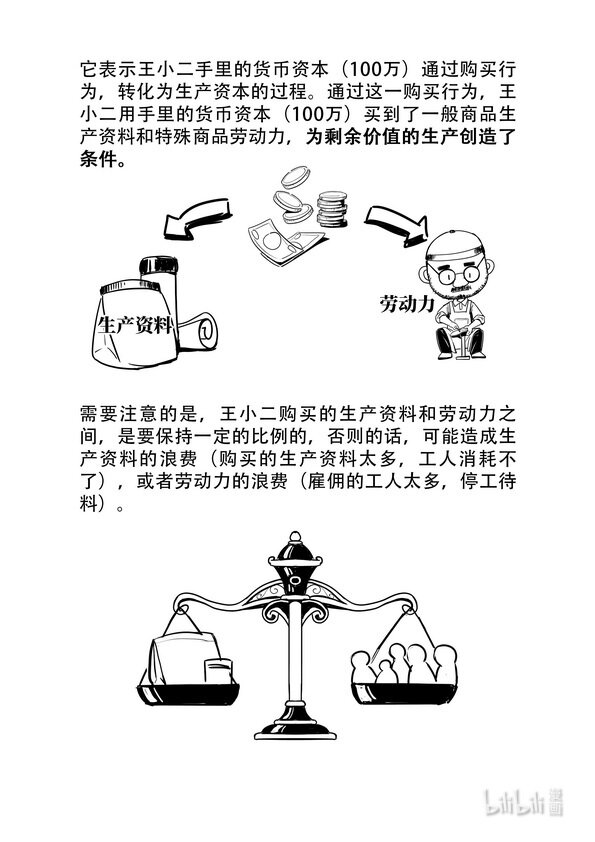 它表示王小二手里的货币资本（100万）通过购买行为，转化为生产资本的过程。通过这一购买行为，王小二用手里的货币资本（100万）买到了一般商品生产资料和特殊商品劳动力，为剩余价值的生产创造了条件。

生产资料

劳动力

需要注意的是，王小二购买的生产资料和劳动力之间，是要保持一定的比例的，否则的话，可能造成生产资料的浪费（购买的生产资料太多，工人消耗不了），或者劳动力的浪费（雇佣的工人太多，停工待料）。

bilibili 漫画