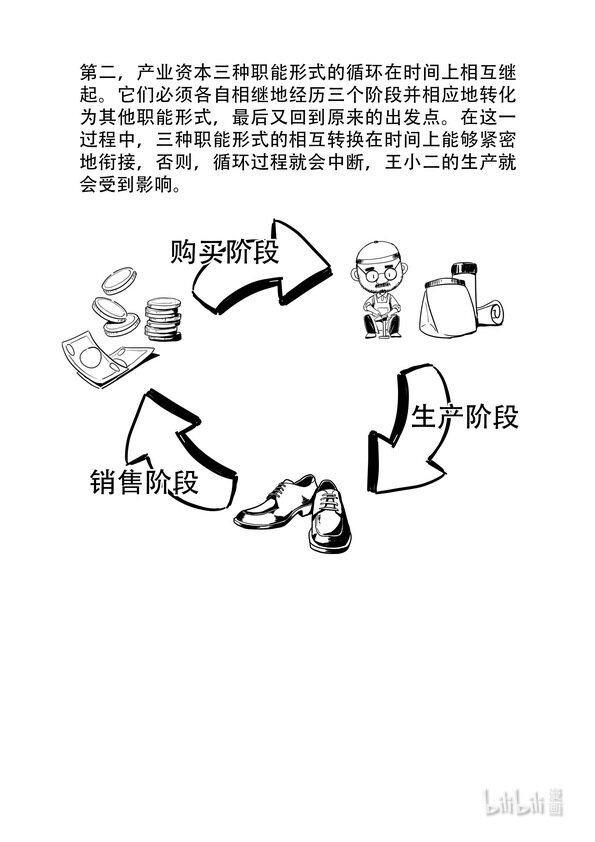 第二，产业资本三种职能形式的循环在时间上相互继起。它们必须各自相继地经历三个阶段并相应地转化为其他职能形式，最后又回到原来的出发点。在这一过程中，三种职能形式的相互转换在时间上能够紧密地衔接，否则，循环过程就会中断，王小二的生产就会受到影响。

购买阶段

生产阶段

销售阶段

bilibili 漫画