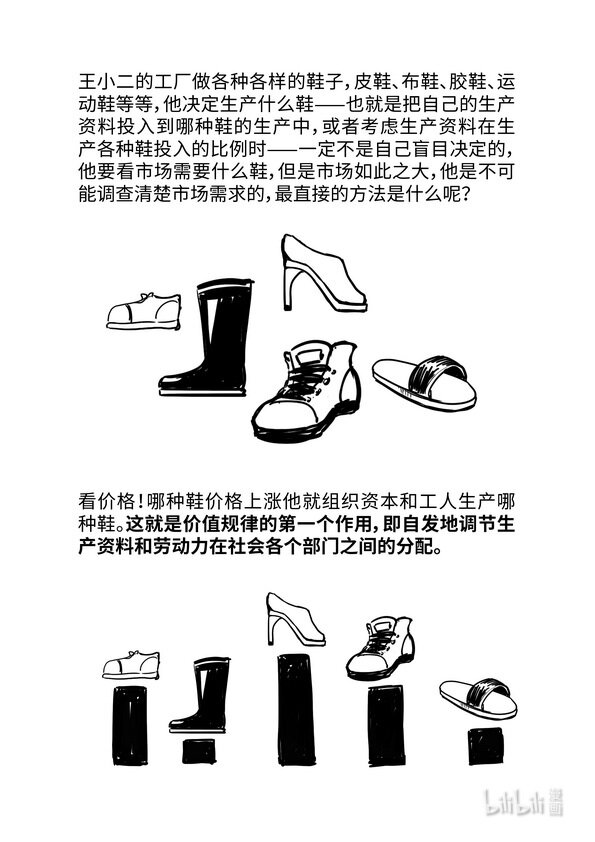 王小二的工厂做各种各样的鞋子，皮鞋、布鞋、胶鞋、运动鞋等等，他决定生产什么鞋——也就是把自己的生产资料投入到哪种鞋的生产中，或者考虑生产资料在生产各种鞋投入的比例时——一定不是自己盲目决定的，他要看市场需要什么鞋，但是市场如此之大，他是不可能调查清楚市场需求的，最直接的方法是什么呢？

看价格！哪种鞋价格上涨他就组织资本和工人生产哪种鞋。这就是价值规律的第一个作用，即自发地调节生产资料和劳动力在社会各个部门之间的分配。

bilibili 漫画