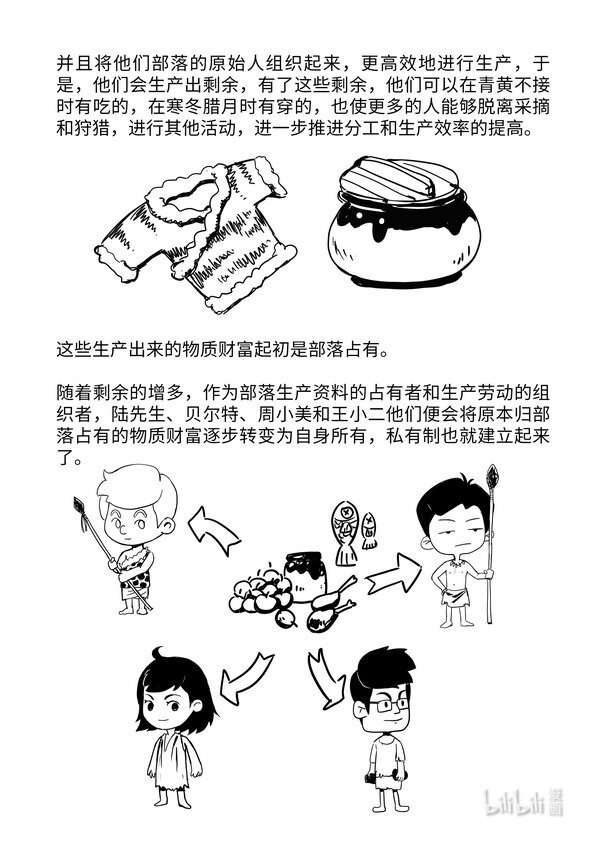 并且将他们部落的原始人组织起来，更高效地进行生产，于是，他们会生产出剩余，有了这些剩余，他们可以在青黄不接时有吃的，在寒冬腊月时有穿的，也使更多的人能够脱离采摘和狩猎，进行其他活动，进一步推进分工和生产效率的提高。

这些生产出来的物质财富起初是部落占有。

随着剩余的增多，作为部落生产资料的占有者和生产劳动的组织者，陆先生、贝尔特、周小美和王小二他们便会将原本归部落占有的物质财富逐步转变为自身所有，私有制也就建立起来了。

bilibili 漫画