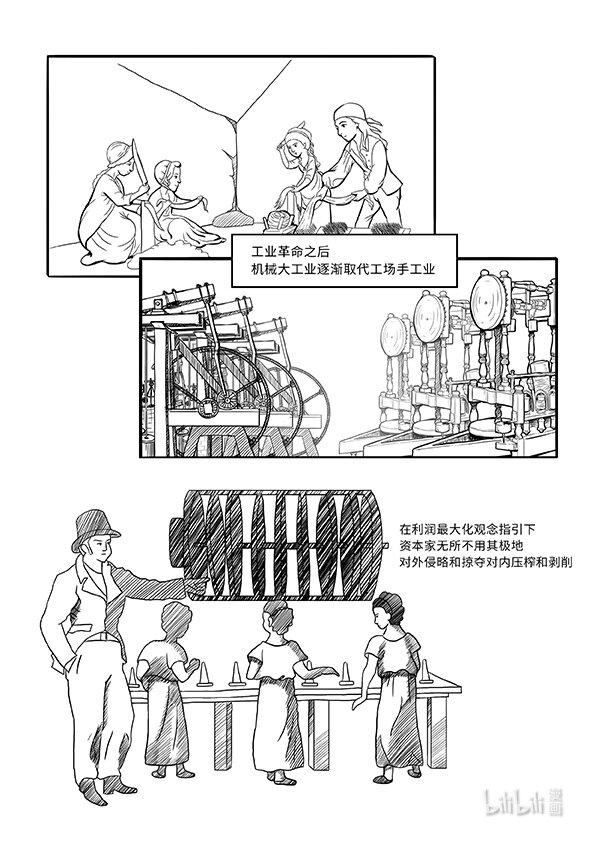 工业革命之后
机械大工业逐渐取代工场手工业

在利润最大化观念指引下
资本家无所不用其极地
对外侵略和掠夺对内压榨和剥削

bilibili 漫画