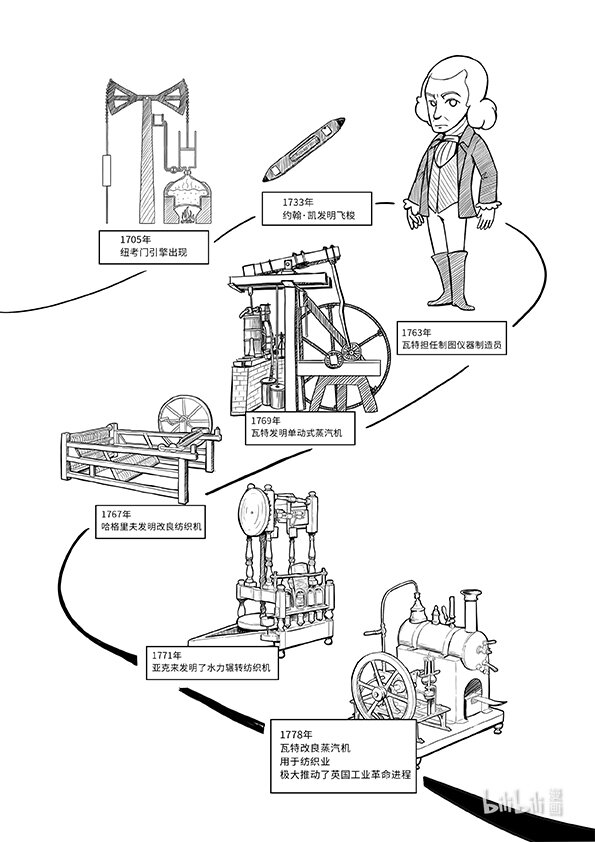 1705年
纽考门引擎出现

1733年
约翰·凯发明飞梭

1763年
瓦特担任制图仪器制造员

1769年
瓦特发明单动式蒸汽机

1767年
哈格里夫发明改良纺织机

1771年
亚克来发明了水力辊转纺织机

1778年
瓦特改良蒸汽机
用于纺织业
极大推动了英国工业革命进程

bilibili 漫画