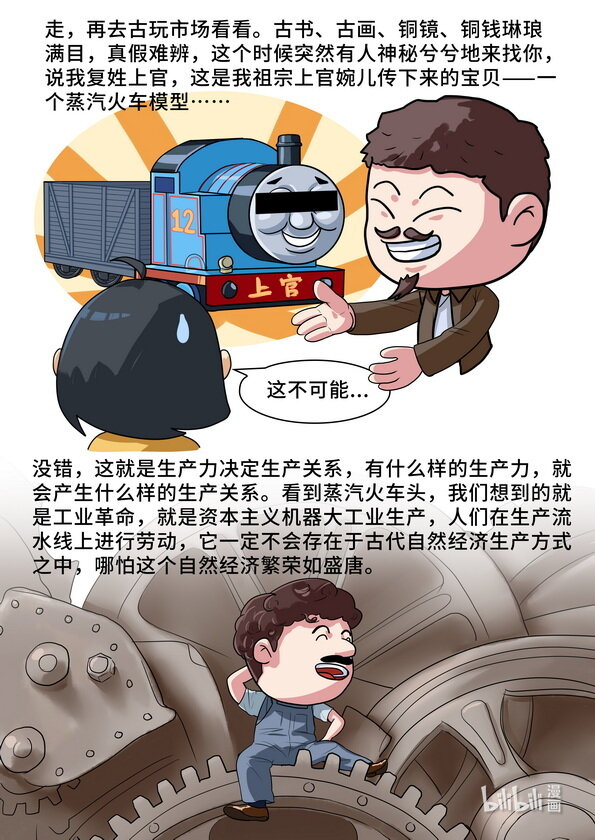 走，再去古玩市场看看。古书、古画、铜镜、铜钱琳琅满目，真假难辨，这个时候突然有人神秘兮兮地来找你，说我复姓上官，这是我祖宗上官婉儿传下来的宝贝——一个蒸汽火车模型……

12

上官

这不可能…

没错，这就是生产力决定生产关系，有什么样的生产力，就会产生什么样的生产关系。看到蒸汽火车头，我们想到的就是工业革命，就是资本主义机器大工业生产，人们在生产流水线上进行劳动，它一定不会存在于古代自然经济生产方式之中，哪怕这个自然经济繁荣如盛唐。

bilibili漫画