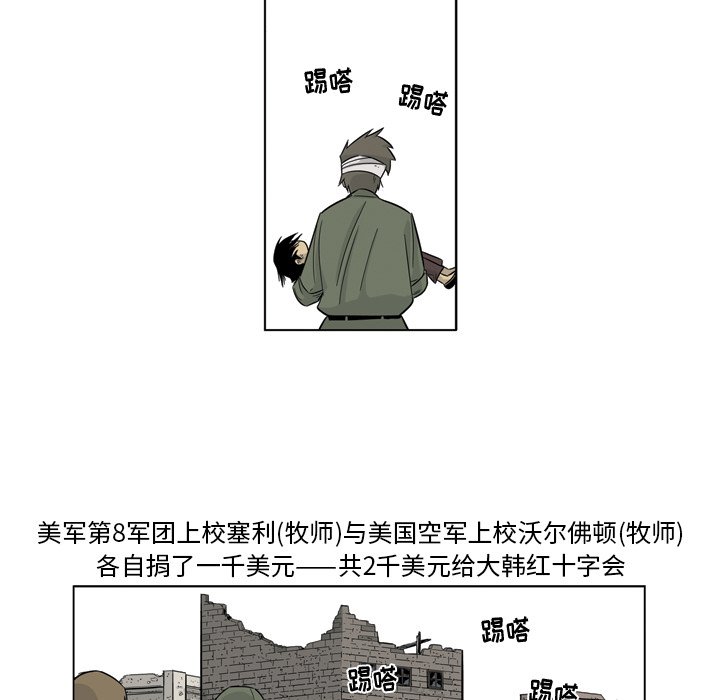 踢嗒 踢嗒

美军第8军团上校塞利(牧师)与美国空军上校沃尔佛顿(牧师)各自捐了一千美元——共2千美元给大韩红十字会

踢嗒

踢嗒

踢嗒