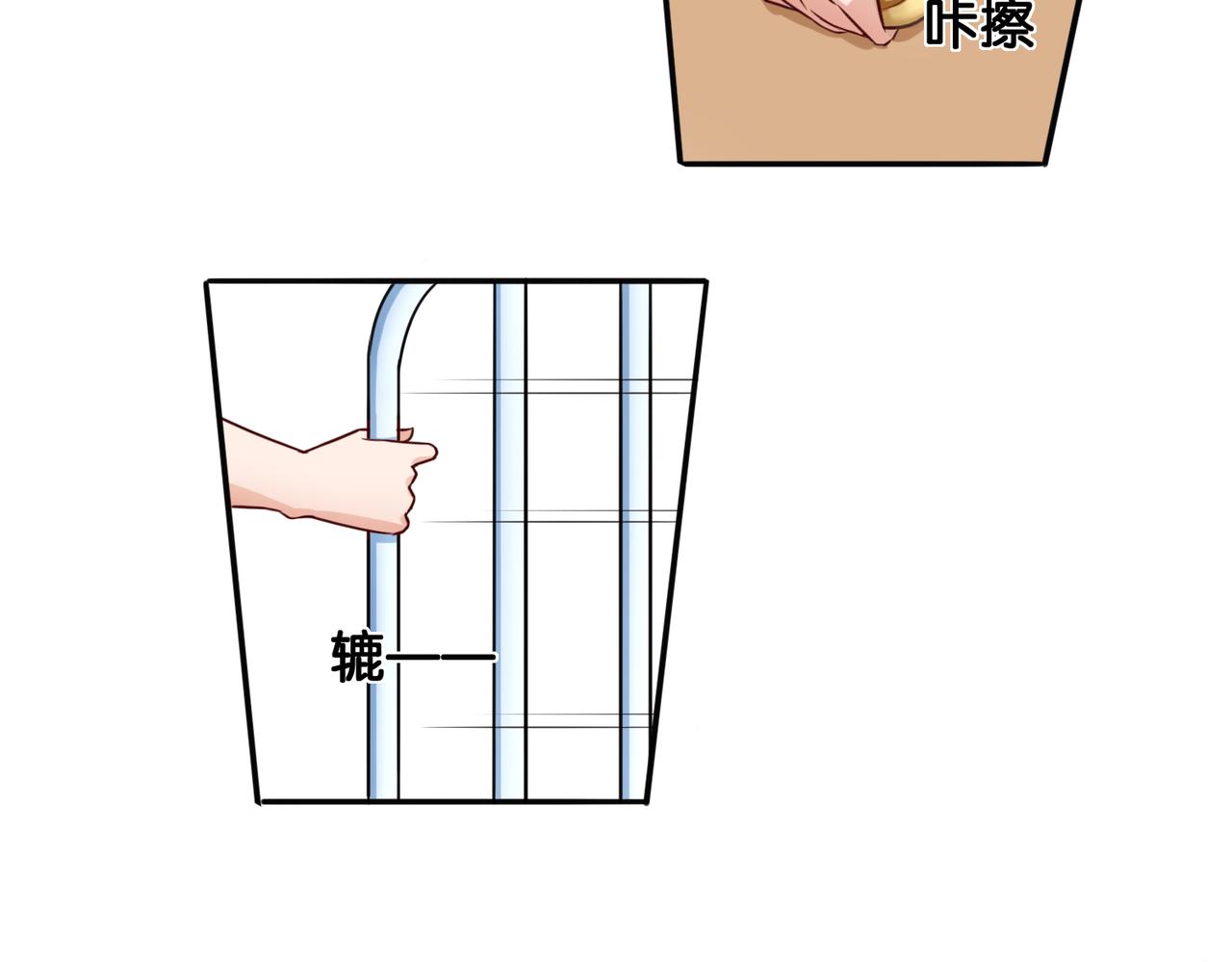 咔擦

辘——