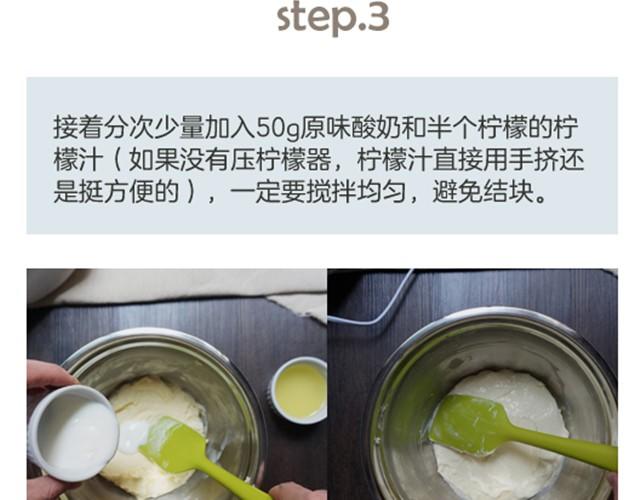 step.3

接着分次少量加入50g原味酸奶和半个柠檬的柠檬汁（如果没有压柠檬器，柠檬汁直接用手挤还是挺方便的），一定要搅拌均匀，避免结块。