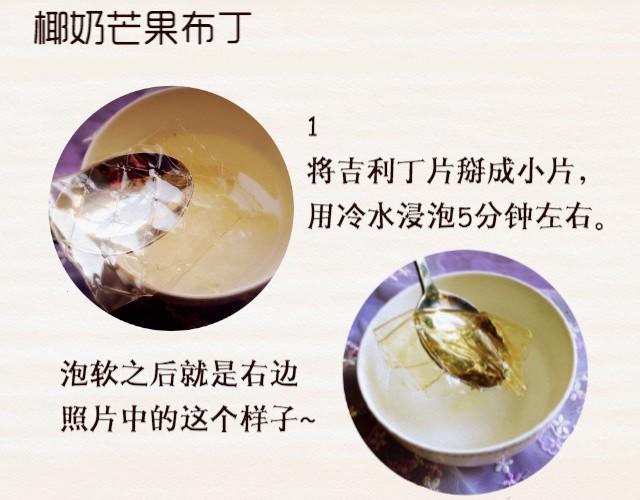 椰奶芒果布丁

1
将吉利丁片掰成小片，用冷水浸泡5分钟左右。

泡软之后就是右边照片中的这个样子~