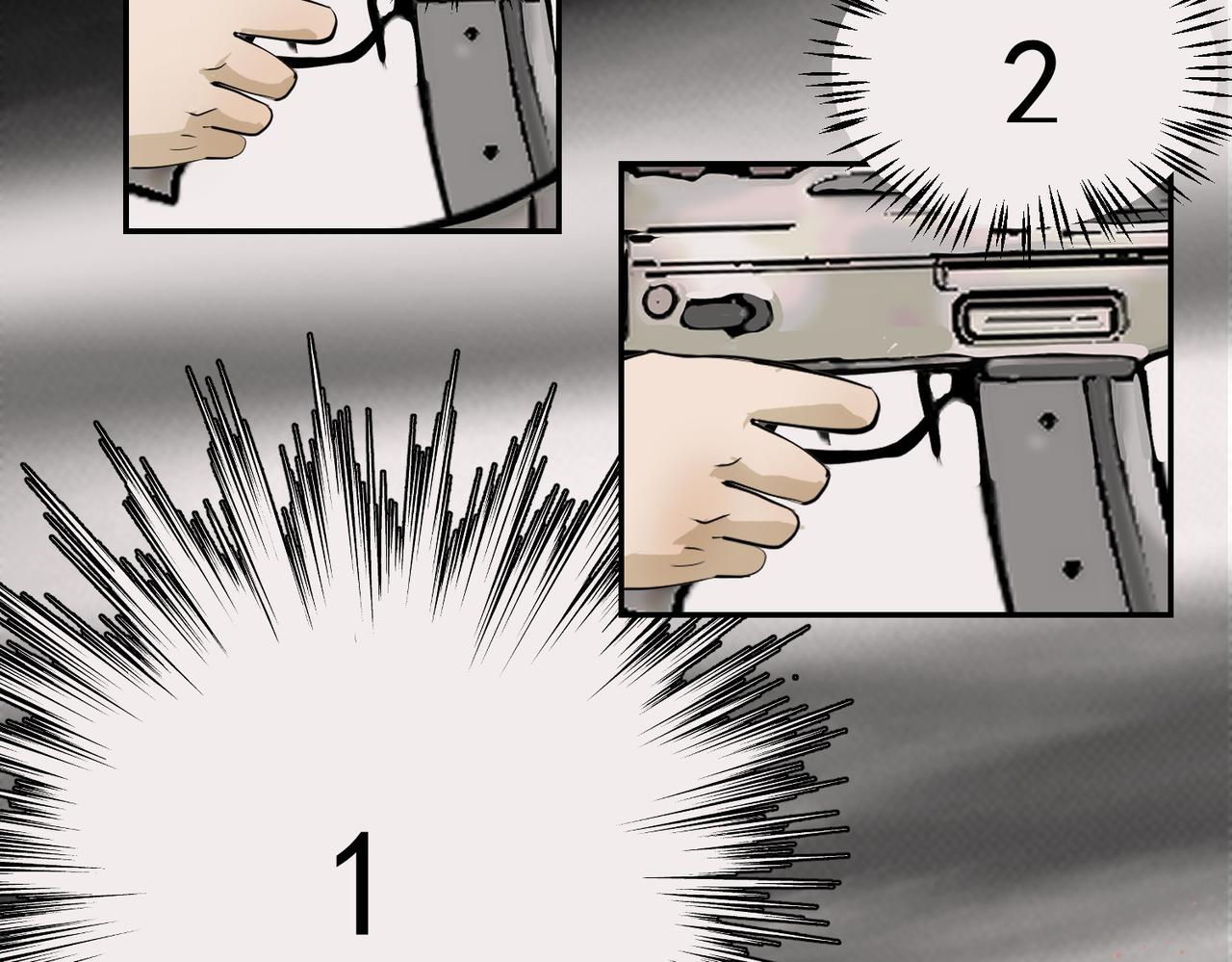 2

1