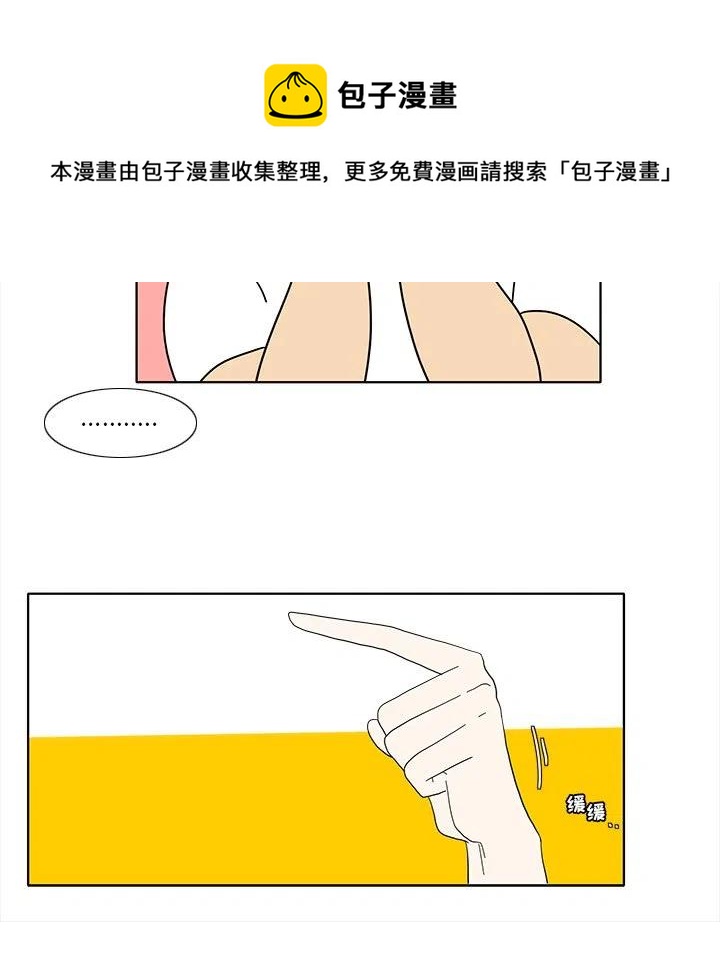 包子漫畫

本漫畫由包子漫畫收集整理，更多免費漫画請搜索「包子漫畫」

...........

缓缓..